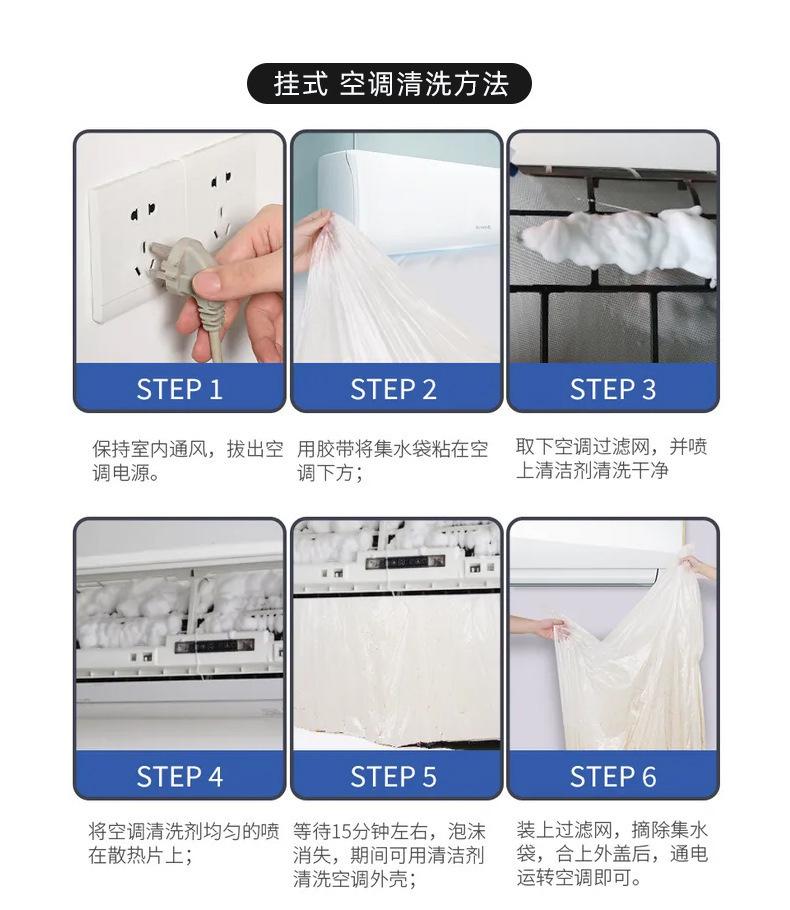 挂式 空调清洗方法

STEP 1

保持室内通风，拔出空调电源。

STEP 2

用胶带将集水袋粘在空调下方；

STEP 3

取下空调过滤网，并喷上清洁剂清洗干净

STEP 4

将空调清洗剂均匀的喷在散热片上；

STEP 5

等待15分钟左右，泡沫消失，期间可用清洁剂清洗空调外壳；

STEP 6

装上过滤网，摘除集水袋，合上外盖后，通电运转空调即可。