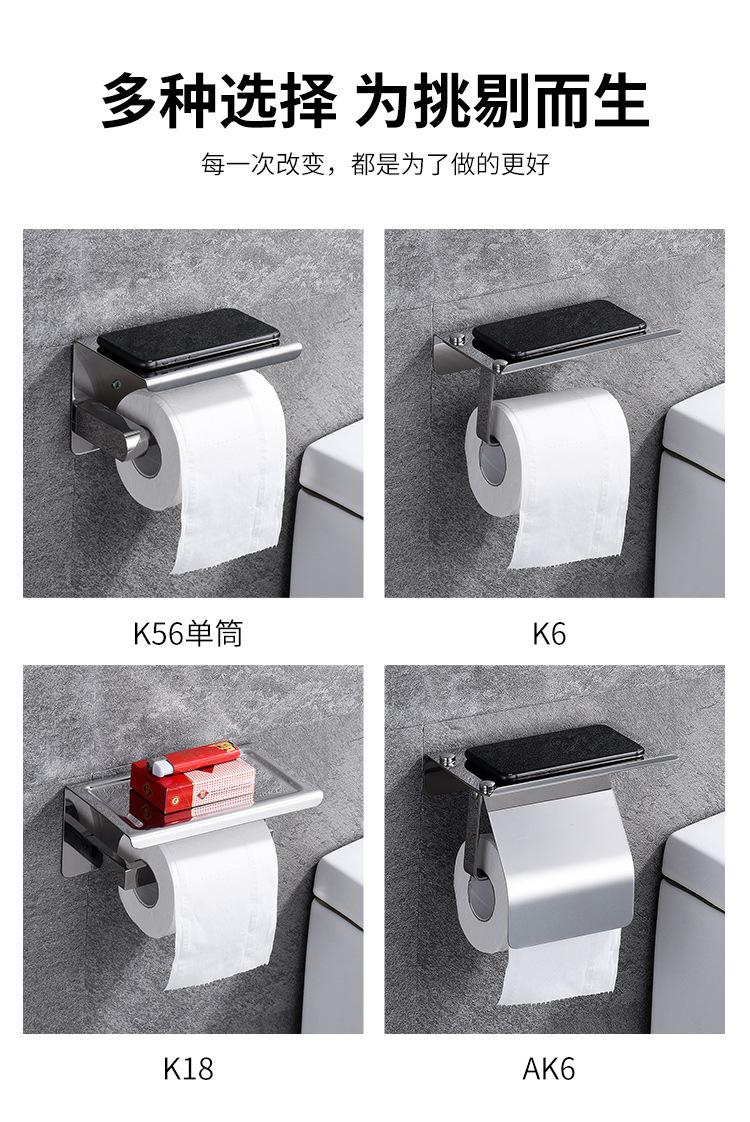 多种选择 为挑剔而生

每一次改变，都是为了做的更好

K56单筒

K6

K18

AK6