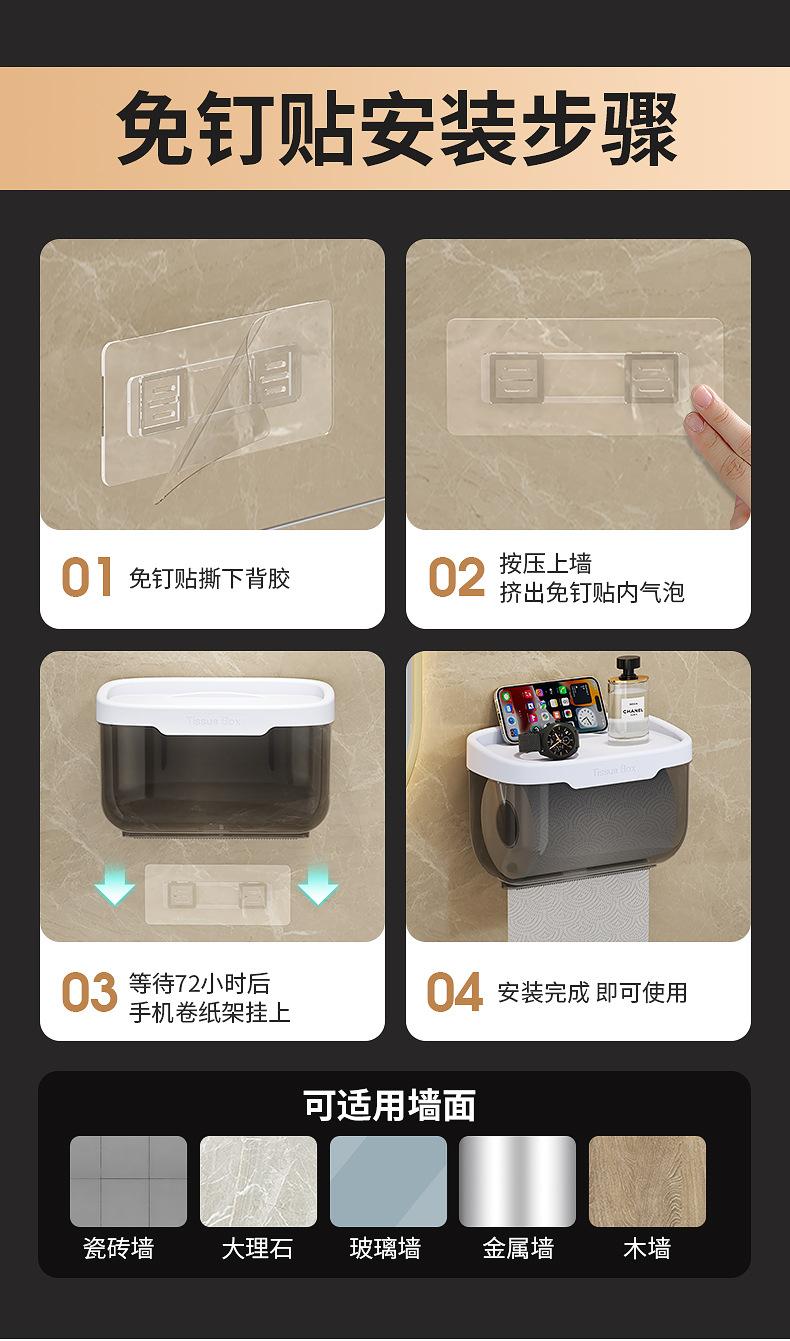 免钉贴安装步骤

01 免钉贴撕下背胶

02 按压上墙
挤出免钉贴内气泡

Tissue Box

03 等待72小时后
手机卷纸架挂上

CHANEL

Tissue Box

04 安装完成 即可使用

可适用墙面

瓷砖墙

大理石

玻璃墙

金属墙

木墙