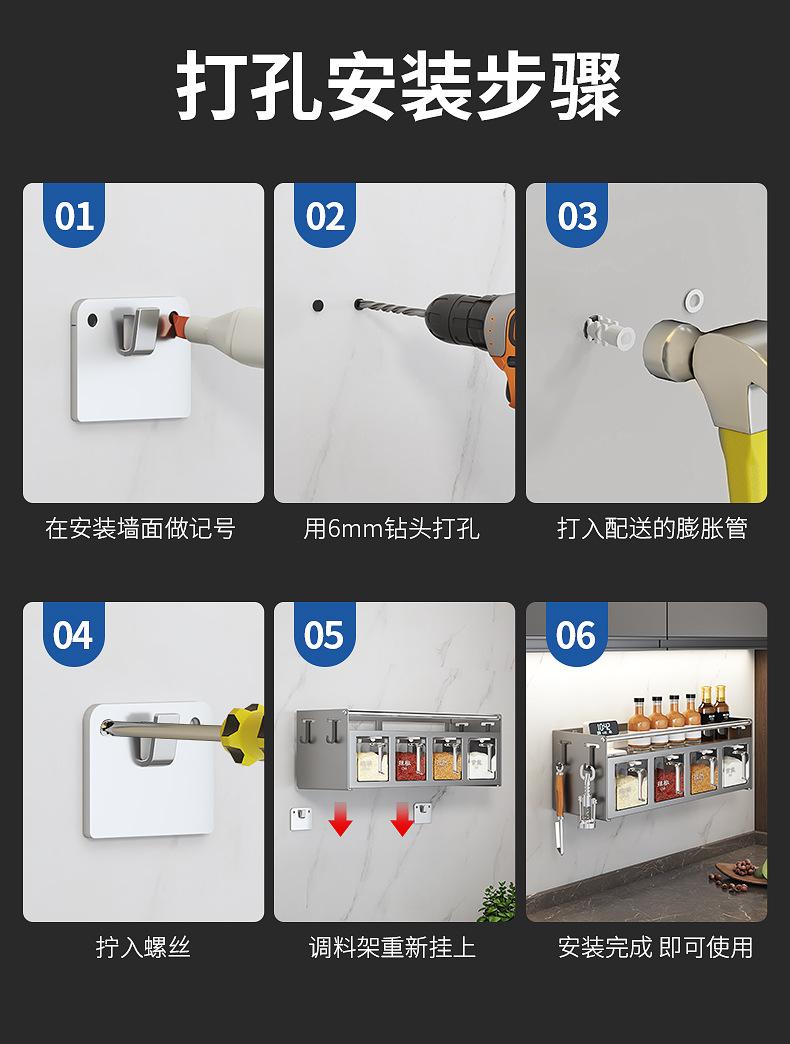 打孔安装步骤

01
在安装墙面做记号

02
用6mm钻头打孔

03
打入配送的膨胀管

04
拧入螺丝

05
调料架重新挂上

06
安装完成 即可使用