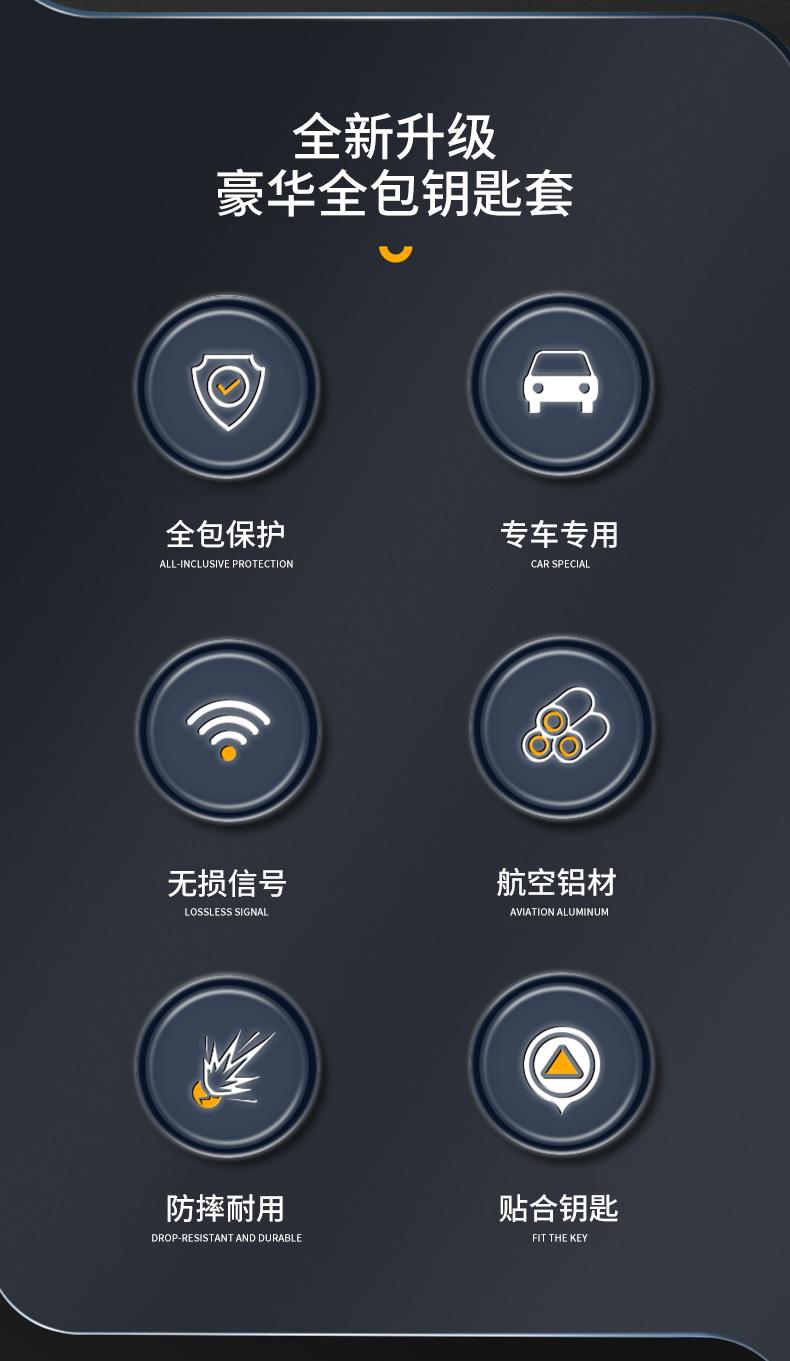 全新升级
豪华全包钥匙套

全包保护
ALL-INCLUSIVE PROTECTION

专车专用
CAR SPECIAL

无损信号
LOSSLESS SIGNAL

航空铝材
AVIATION ALUMINUM

防摔耐用
DROP-RESISTANT AND DURABLE

贴合钥匙
FIT THE KEY