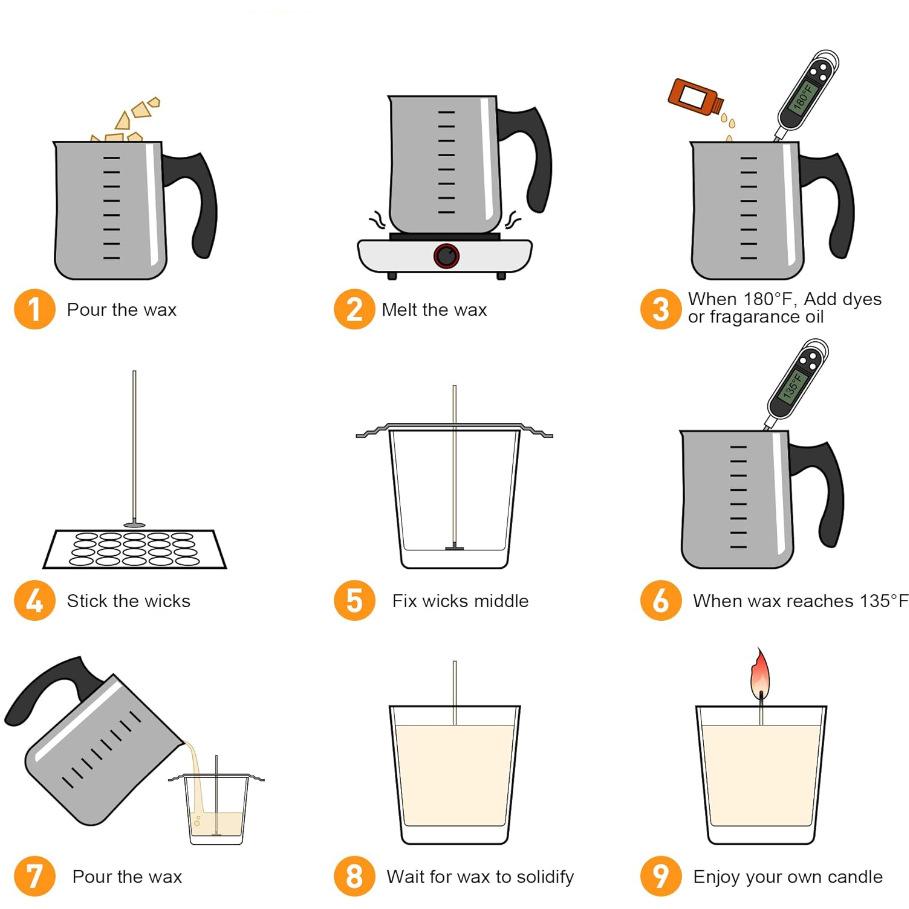 180°F

1 Pour the wax

2 Melt the wax

3 When 180°F, Add dyes or fragarance oil

135°F

4 Stick the wicks

5 Fix wicks middle

6 When wax reaches 135°F

7 Pour the wax

8 Wait for wax to solidify

9 Enjoy your own candle