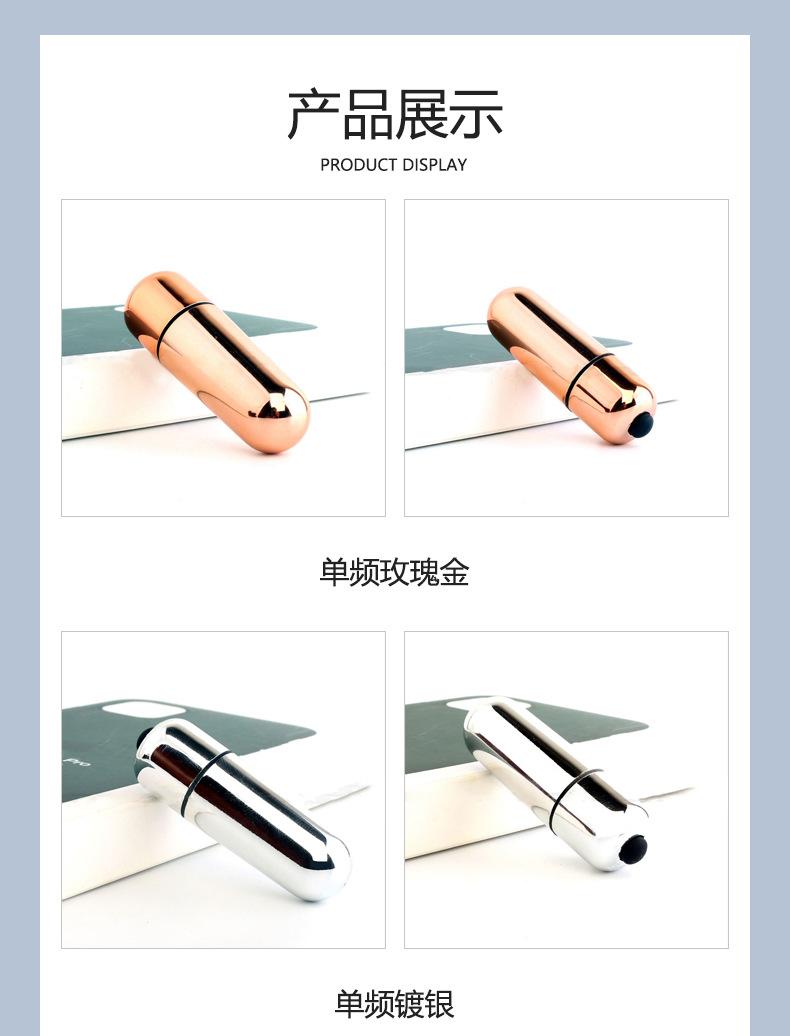 产品展示
PRODUCT DISPLAY

单频玫瑰金

Pro

单频镀银