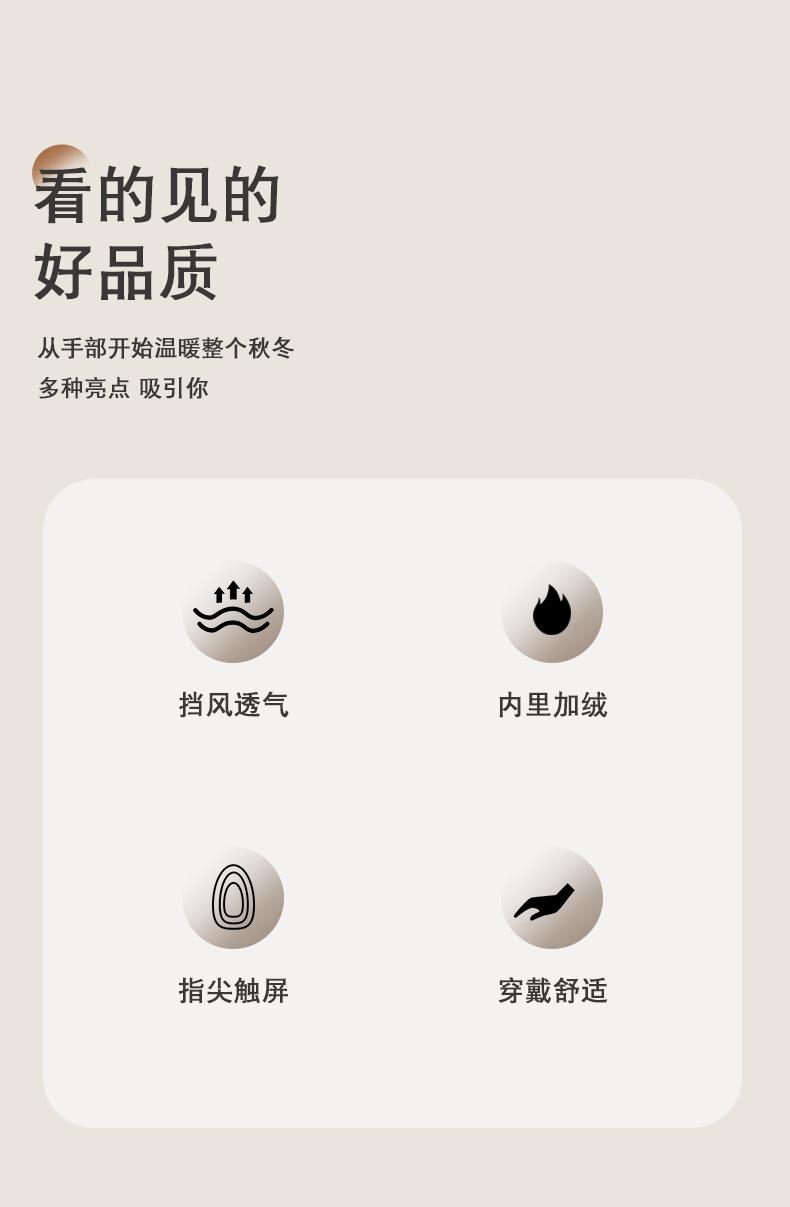 看的见的
好品质

从手部开始温暖整个秋冬
多种亮点 吸引你

挡风透气

内里加绒

指尖触屏

穿戴舒适