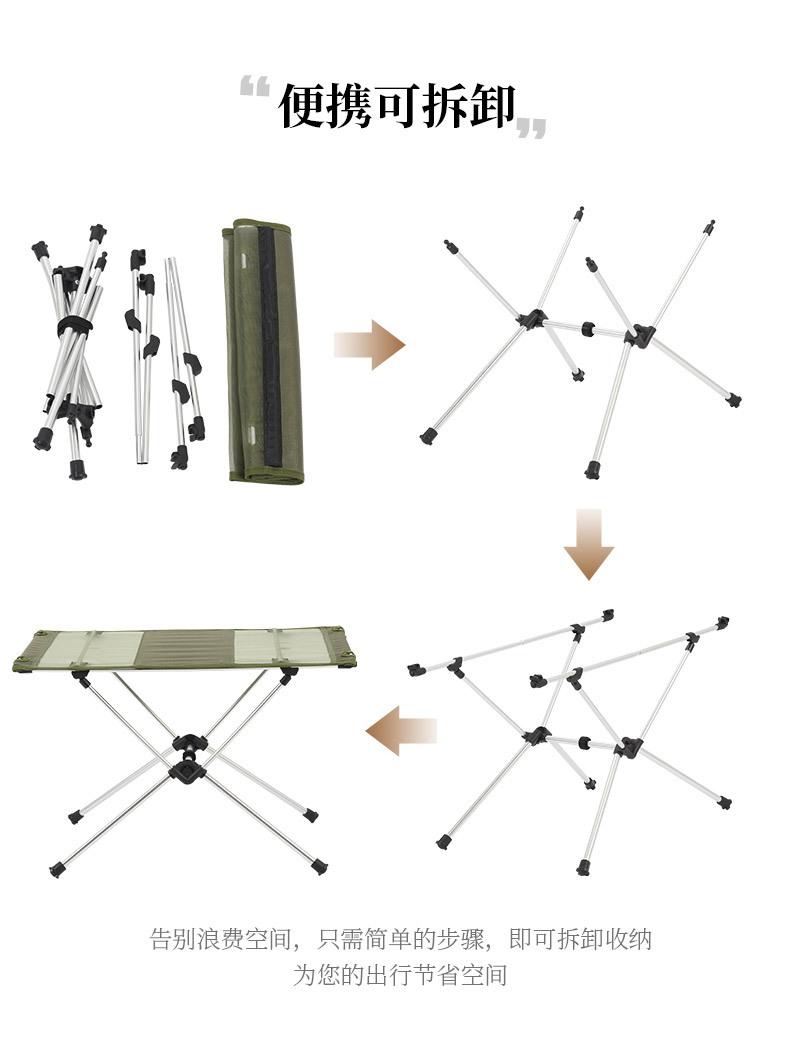 “便携可拆卸”

告别浪费空间，只需简单的步骤，即可拆卸收纳
为您的出行节省空间