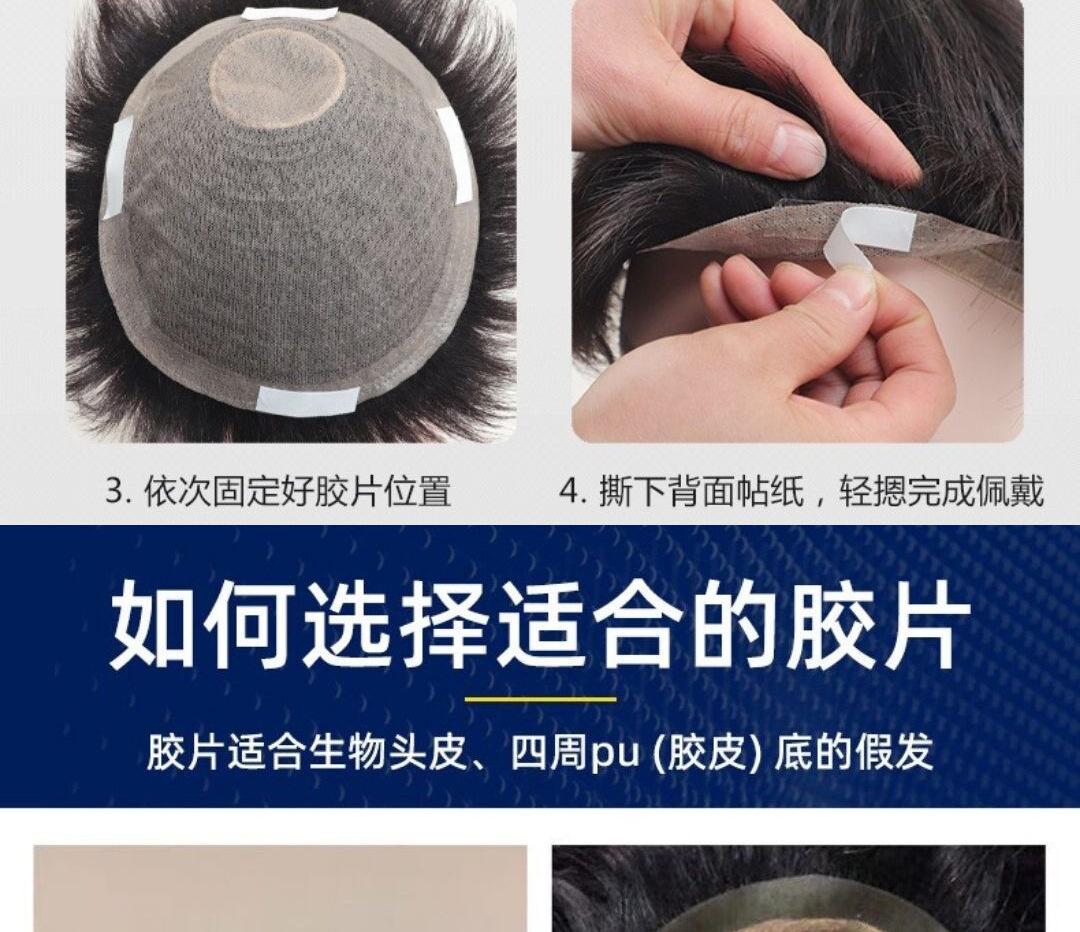 3. 依次固定好胶片位置

4. 撕下背面帖纸，轻摁完成佩戴

如何选择适合的胶片

胶片适合生物头皮、四周pu (胶皮) 底的假发