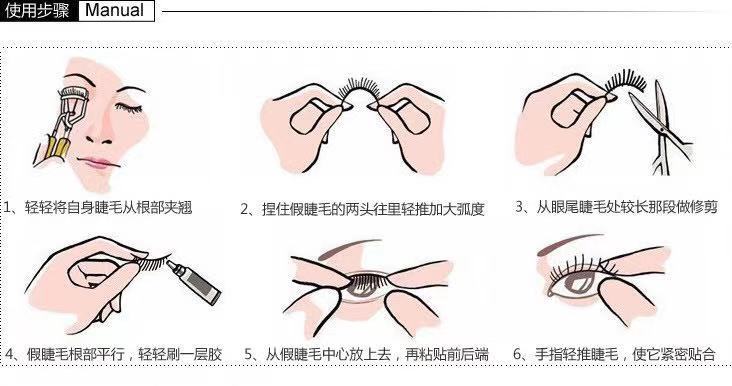 使用步骤 Manual

1、轻轻将自身睫毛从根部夹翘

2、捏住假睫毛的两头往里轻推加大弧度

3、从眼尾睫毛处较长那段做修剪

4、假睫毛根部平行，轻轻刷一层胶

5、从假睫毛中心放上去，再粘贴前后端

6、手指轻推睫毛，使它紧密贴合