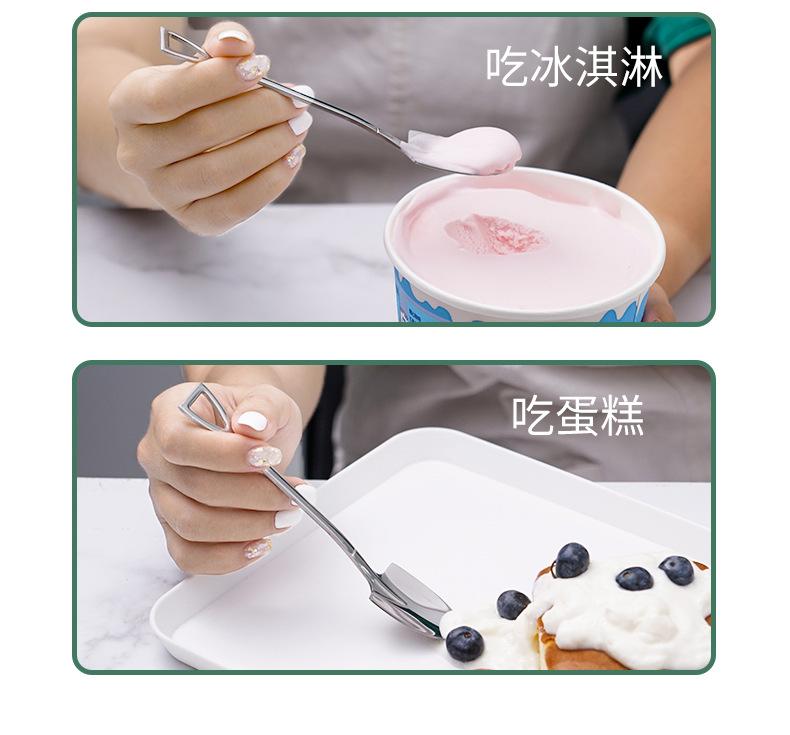 吃冰淇淋

吃蛋糕