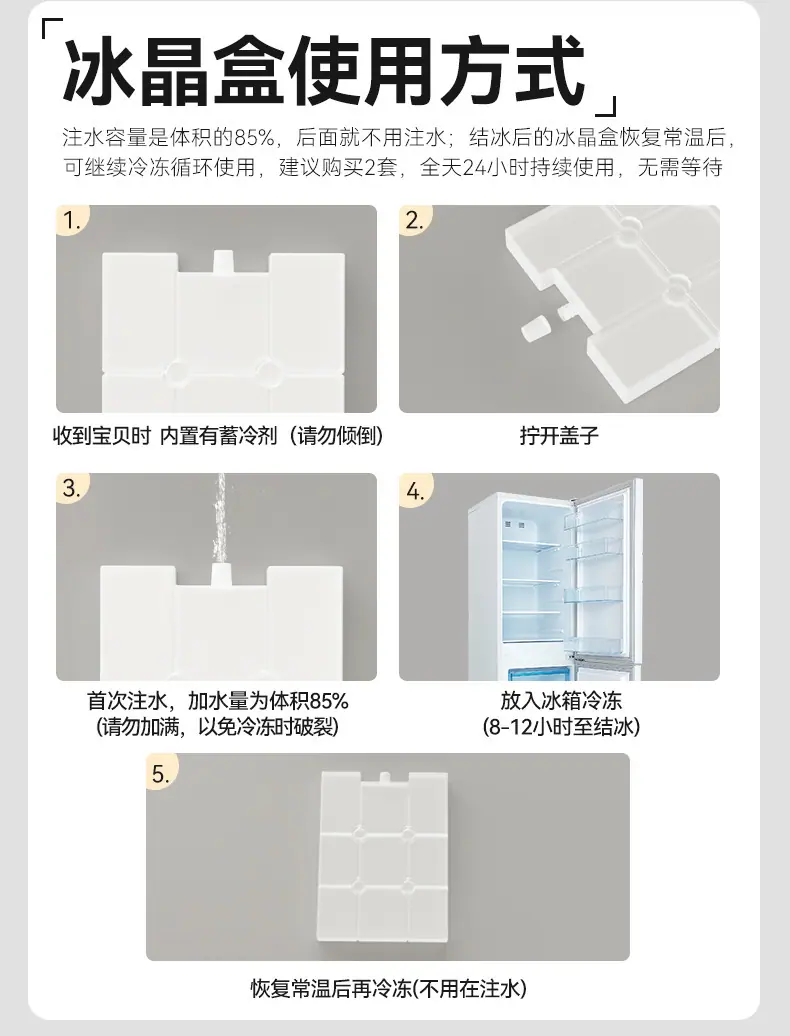 冰晶盒使用方式

注水容量是体积的85%，后面就不用注水；结冰后的冰晶盒恢复常温后，可继续冷冻循环使用，建议购买2套，全天24小时持续使用，无需等待

1.

收到宝贝时 内置有蓄冷剂（请勿倾倒）

2.

拧开盖子

3.

首次注水，加水量为体积85%
（请勿加满，以免冷冻时破裂）

4.

放入冰箱冷冻
（8-12小时至结冰）

5.

恢复常温后再冷冻(不用在注水)