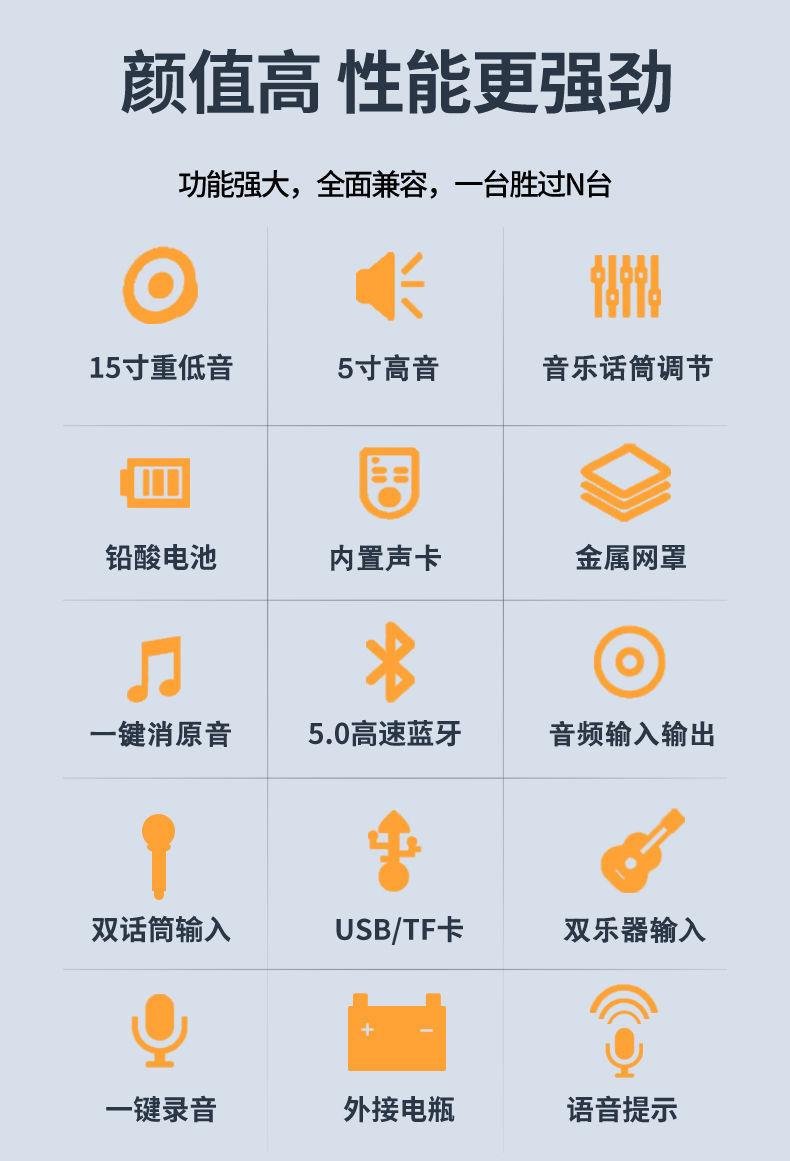 颜值高 性能更强劲

功能强大，全面兼容，一台胜过N台

15寸重低音

5寸高音

音乐话筒调节

铅酸电池

内置声卡

金属网罩

一键消原音

5.0高速蓝牙

音频输入输出

双话筒输入

USB/TF卡

双乐器输入

一键录音

外接电瓶

语音提示