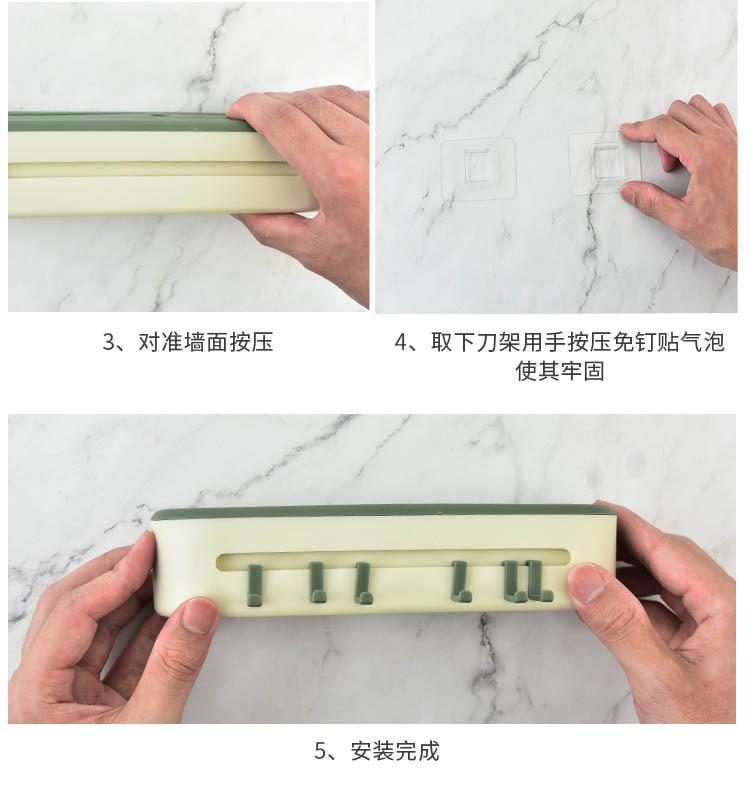 3、对准墙面按压

4、取下刀架用手按压免钉贴气泡使其牢固

5、安装完成