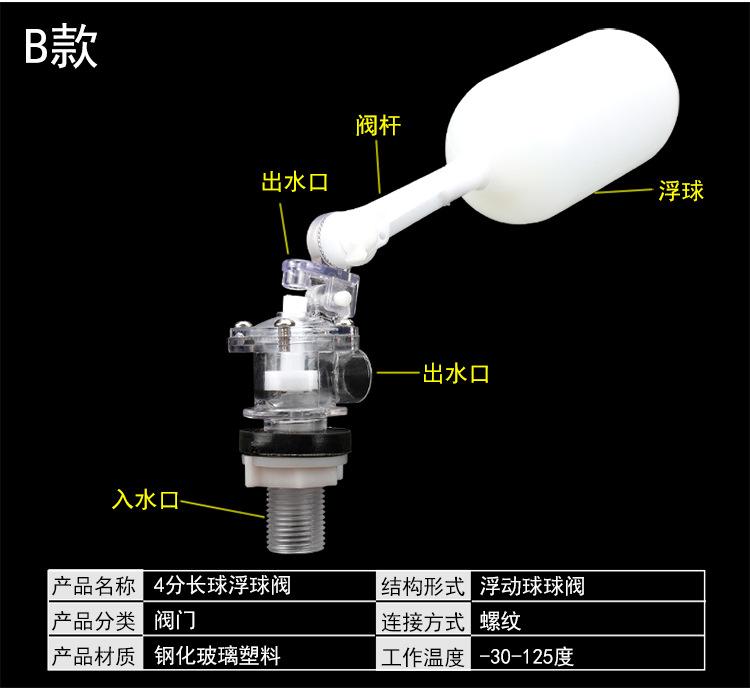 B款

阀杆

出水口

浮球

出水口

入水口

| 产品名称 | 4分长球浮球阀 | 结构形式 | 浮动球球阀 |
|---|---|---|---|
| 产品分类 | 阀门 | 连接方式 | 螺纹 |
| 产品材质 | 钢化玻璃塑料 | 工作温度 | -30-125度 |