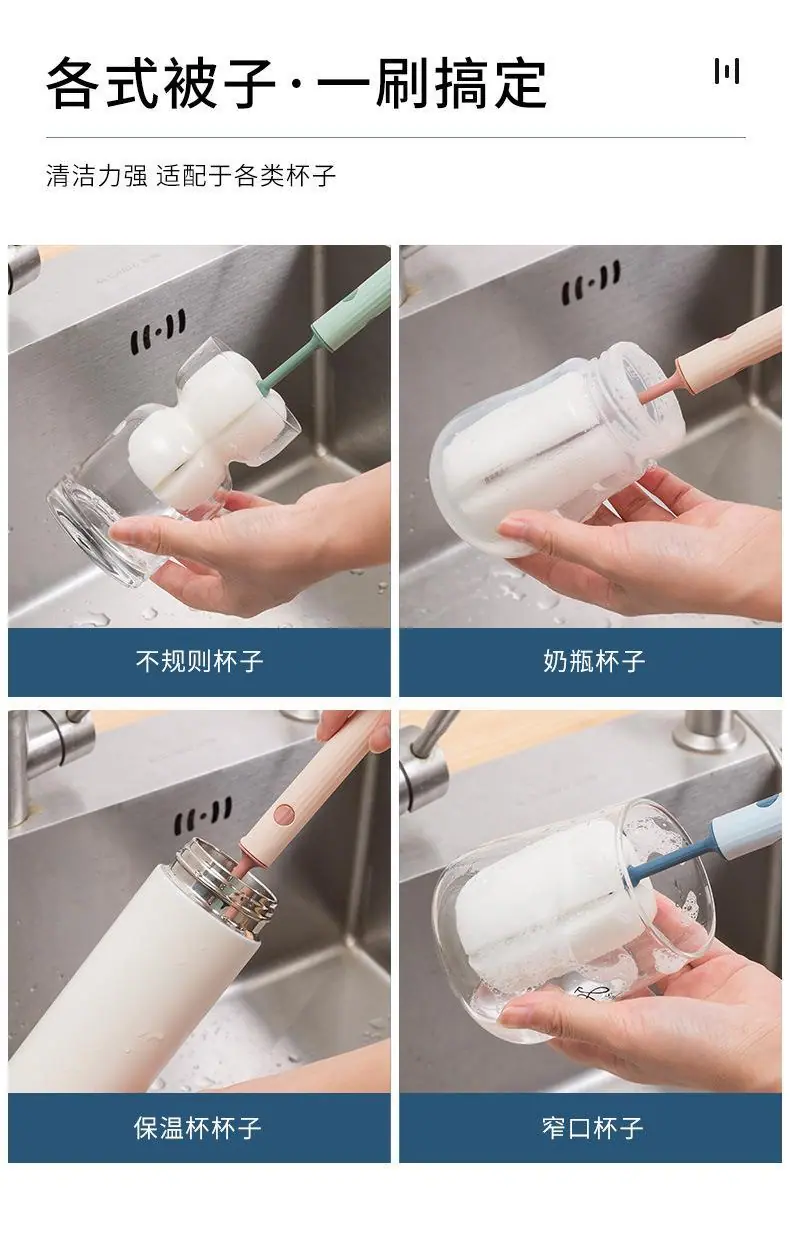 各式被子·一刷搞定

清洁力强 适配于各类杯子

不规则杯子

奶瓶杯子

保温杯杯子

窄口杯子