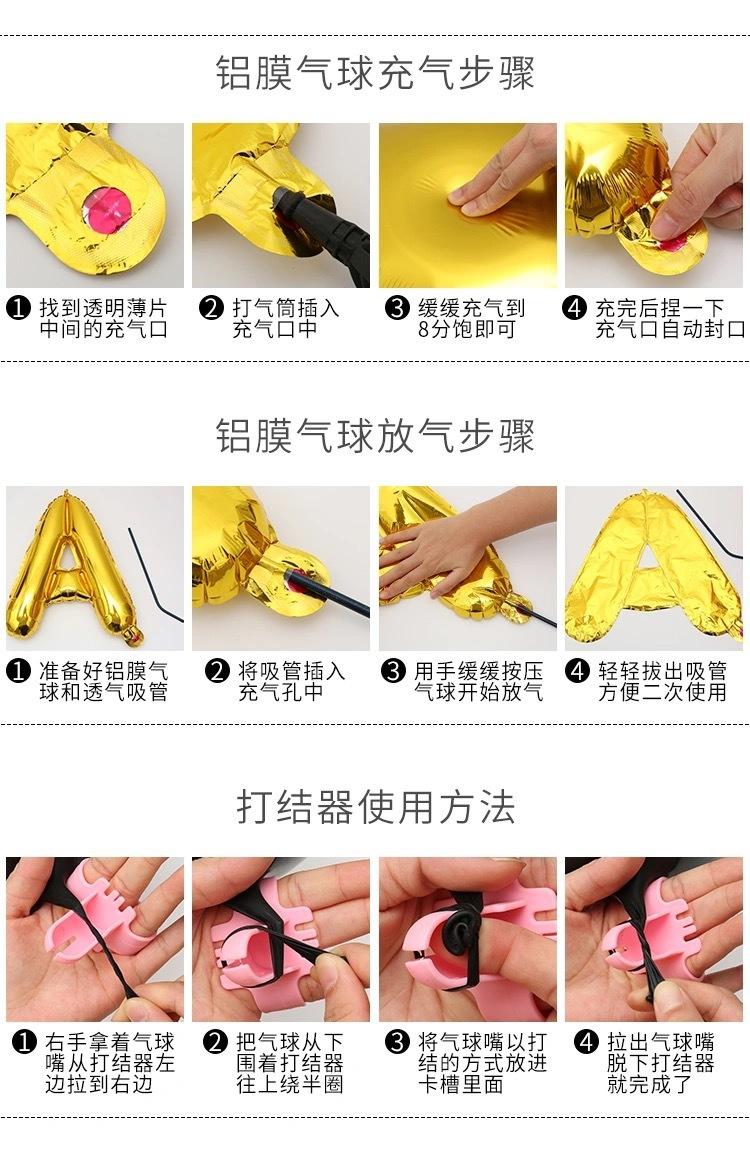 铝膜气球充气步骤

❶ 找到透明薄片中间的充气口

❷ 打气筒插入充气口中

❸ 缓缓充气到8分饱即可

❹ 充完后捏一下充气口自动封口

铝膜气球放气步骤

❶ 准备好铝膜气球和透气吸管

❷ 将吸管插入充气孔中

❸ 用手缓缓按压气球开始放气

❹ 轻轻拔出吸管方便二次使用

打结器使用方法

❶ 右手拿着气球嘴从打结器左边拉到右边

❷ 把气球从下围着打结器往上绕半圈

❸ 将气球嘴以打结的方式放进卡槽里面

❹ 拉出气球嘴脱下打结器就完成了