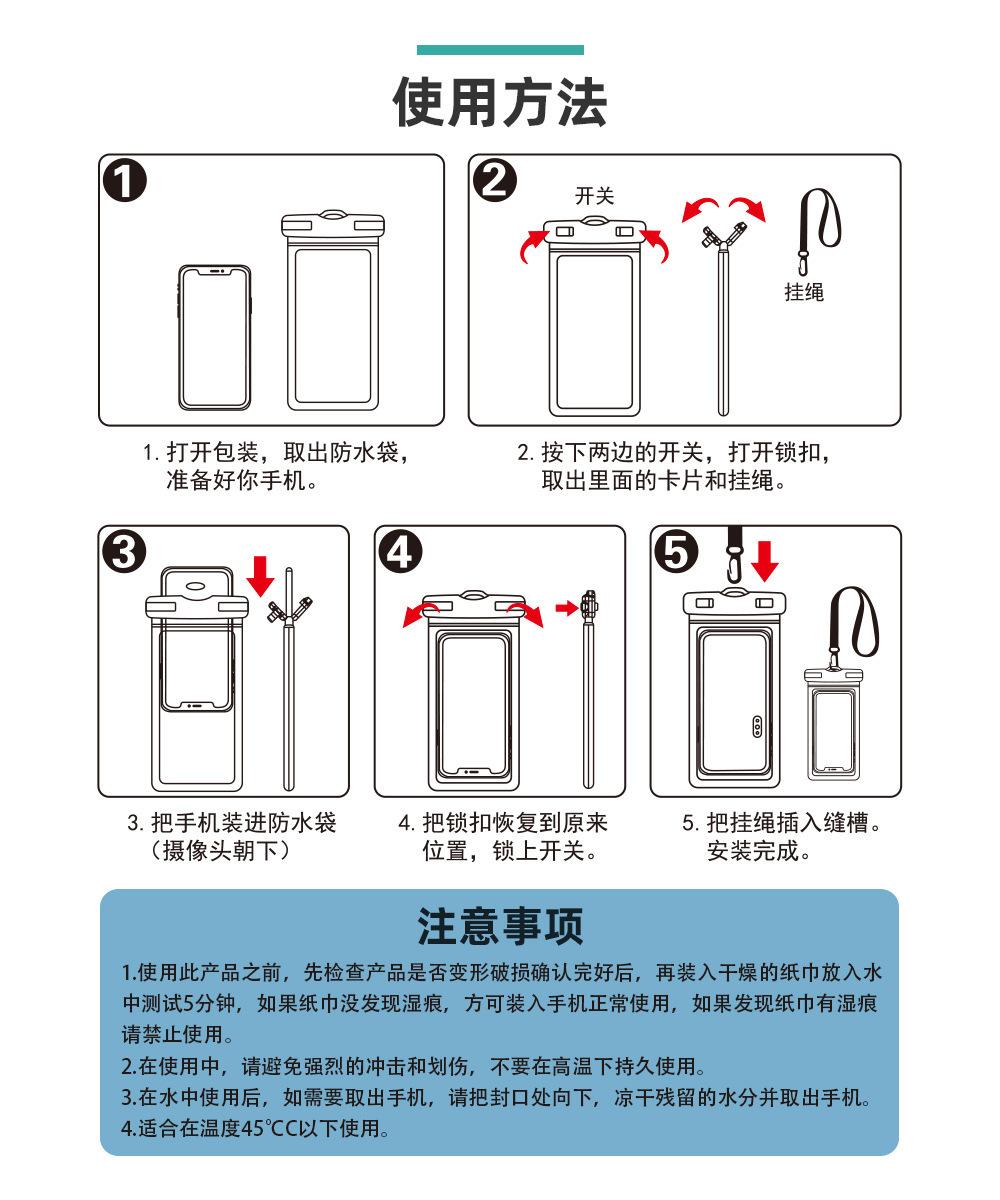 使用方法

1

1. 打开包装，取出防水袋，准备好你手机。

2

开关

挂绳

2. 按下两边的开关，打开锁扣，取出里面的卡片和挂绳。

3

3. 把手机装进防水袋（摄像头朝下）

4

4. 把锁扣恢复到原来位置，锁上开关。

5

5. 把挂绳插入缝槽。安装完成。

注意事项

1.使用此产品之前，先检查产品是否变形破损确认完好后，再装入干燥的纸巾放入水中测试5分钟，如果纸巾没发现湿痕，方可装入手机正常使用，如果发现纸巾有湿痕请禁止使用。
2.在使用中，请避免强烈的冲击和划伤，不要在高温下持久使用。
3.在水中使用后，如需要取出手机，请把封口处向下，凉干残留的水分并取出手机。
4.适合在温度45℃C以下使用。