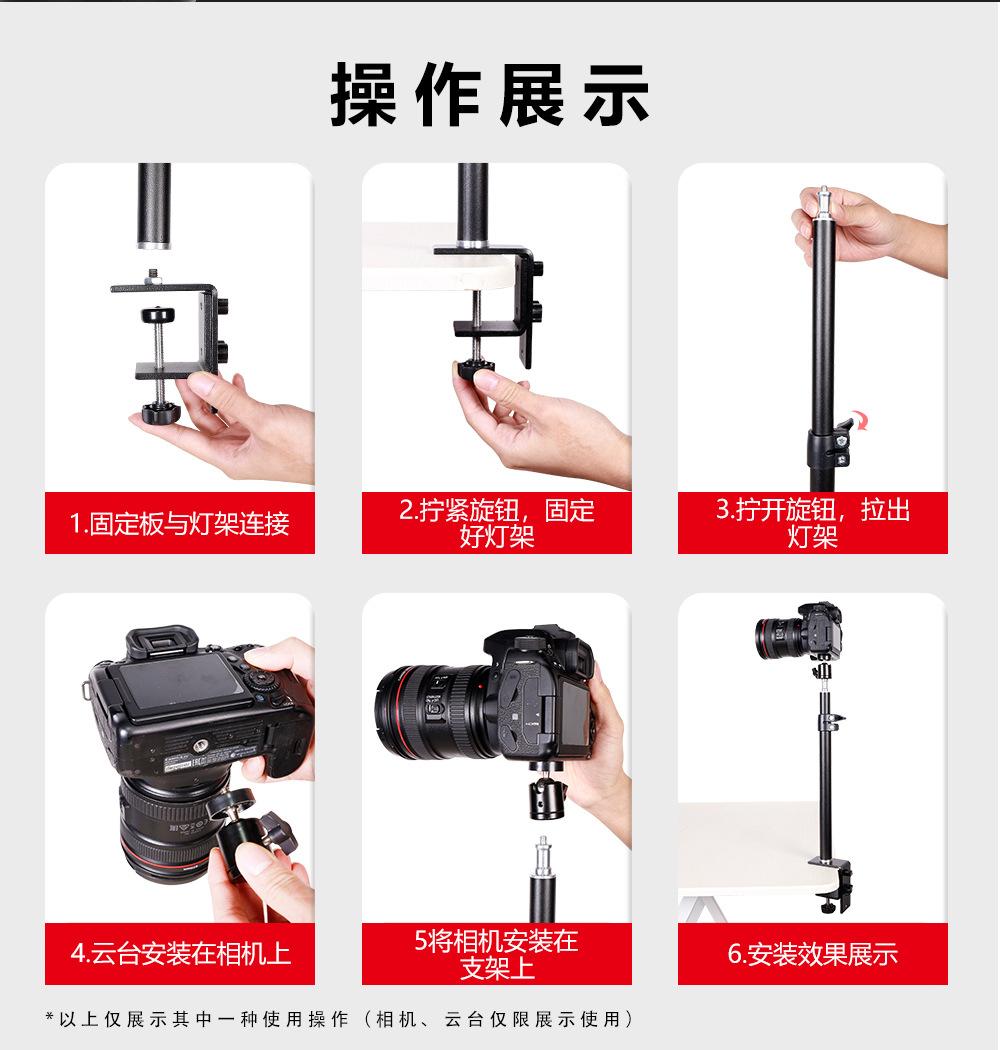 操作展示

1.固定板与灯架连接

2.拧紧旋钮，固定好灯架

3.拧开旋钮，拉出灯架

4.云台安装在相机上

5将相机安装在支架上

6.安装效果展示

*以上仅展示其中一种使用操作（相机、云台仅限展示使用）