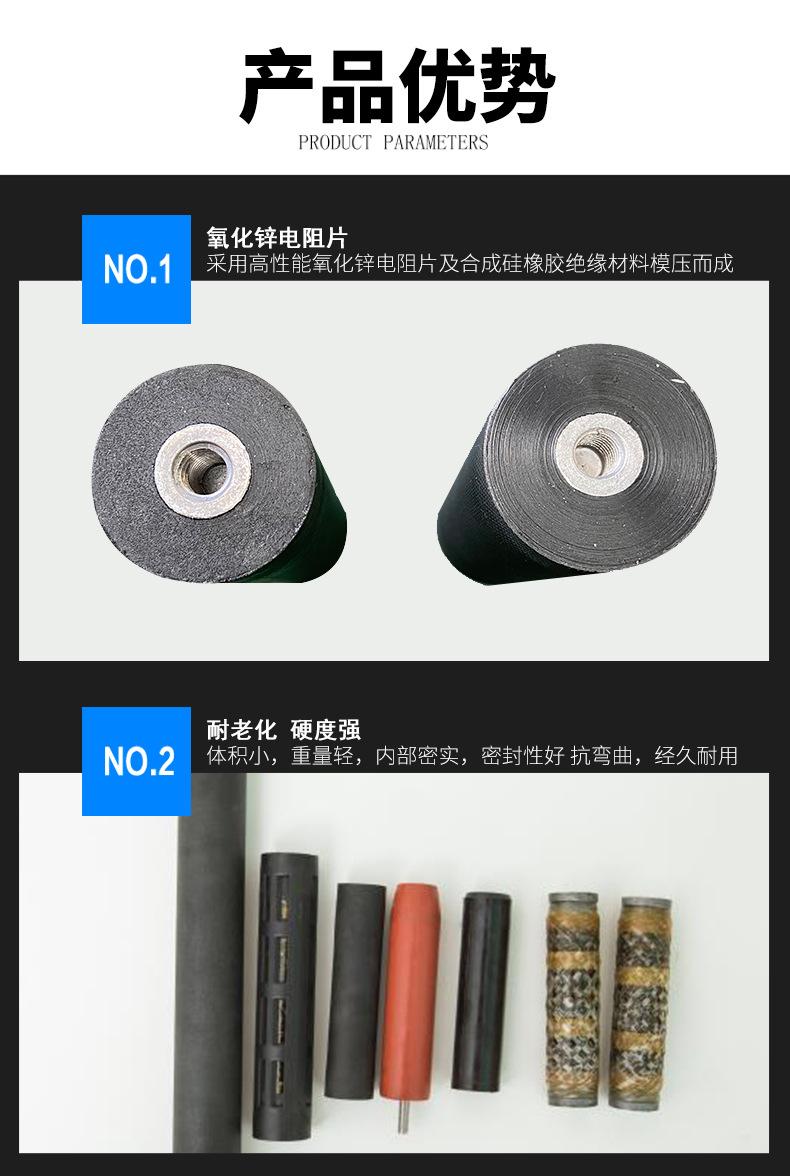 产品优势

PRODUCT PARAMETERS

NO.1

氧化锌电阻片

采用高性能氧化锌电阻片及合成硅橡胶绝缘材料模压而成

NO.2

耐老化 硬度强

体积小，重量轻，内部密实，密封性好 抗弯曲，经久耐用