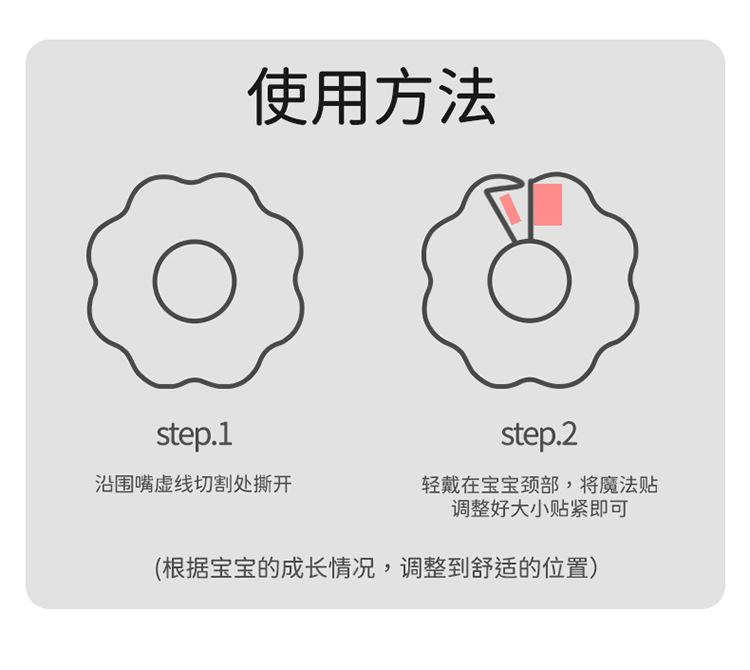 使用方法

step.1

沿围嘴虚线切割处撕开

step.2

轻戴在宝宝颈部，将魔法贴调整好大小贴紧即可

(根据宝宝的成长情况，调整到舒适的位置)