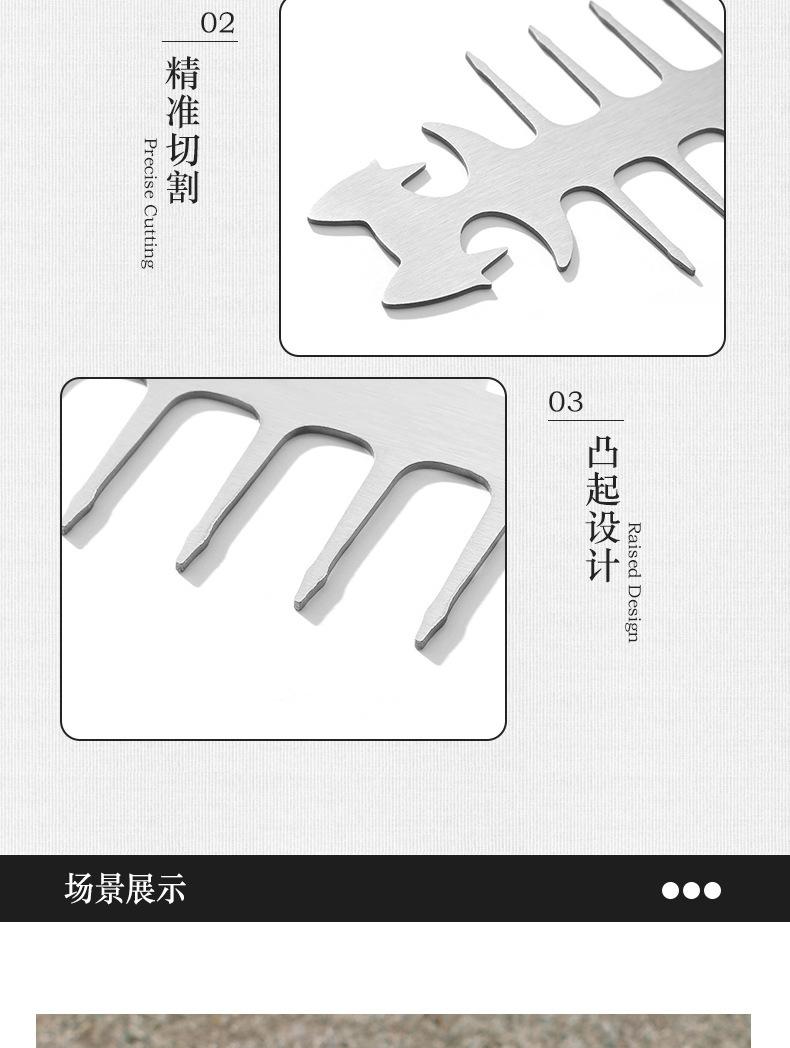 02

精准切割

Precise Cutting

03

凸起设计

Raised Design

场景展示