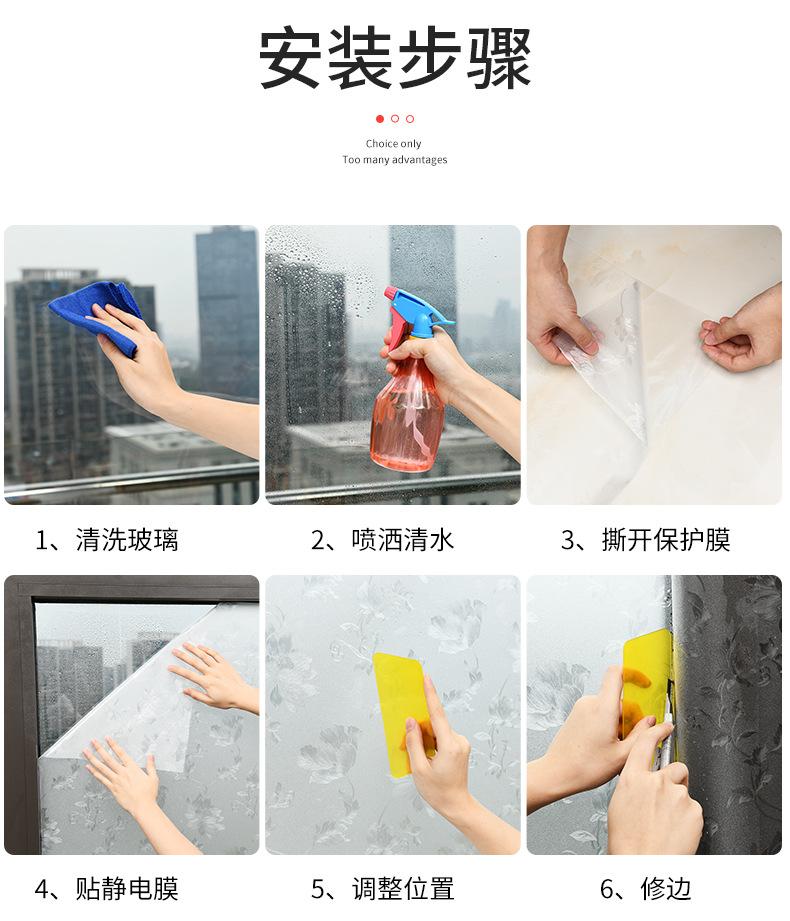 安装步骤

Choice only
Too many advantages

1、清洗玻璃

2、喷洒清水

3、撕开保护膜

4、贴静电膜

5、调整位置

6、修边