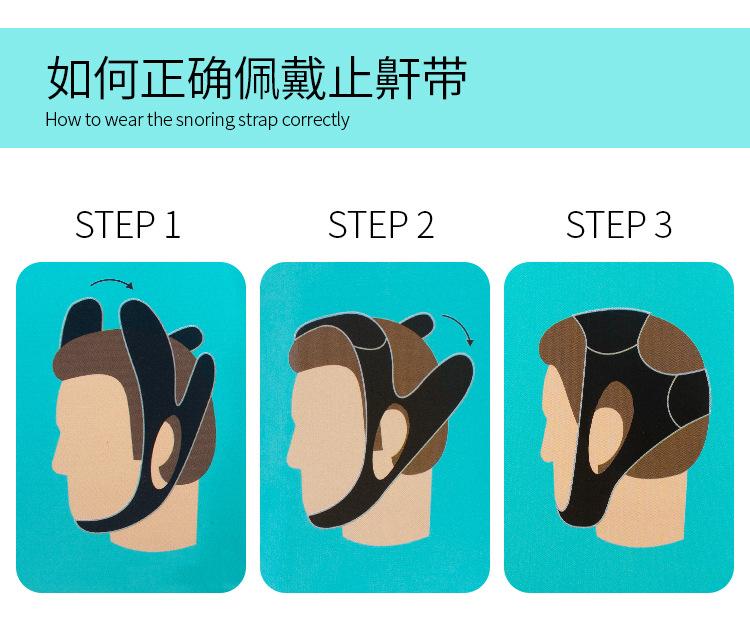 如何正确佩戴止鼾带
How to wear the snoring strap correctly

STEP 1

STEP 2

STEP 3