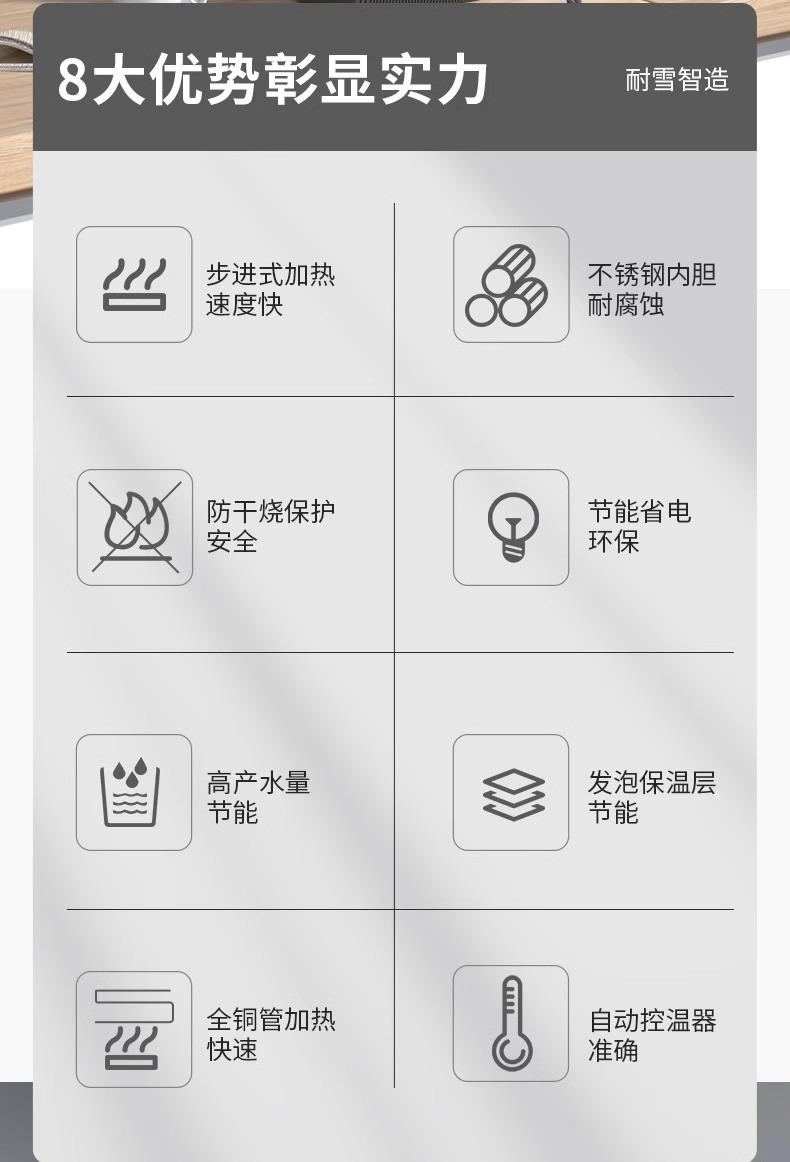 8大优势彰显实力

耐雪智造

步进式加热
速度快

不锈钢内胆
耐腐蚀

防干烧保护
安全

节能省电
环保

高产水量
节能

发泡保温层
节能

全铜管加热
快速

自动控温器
准确