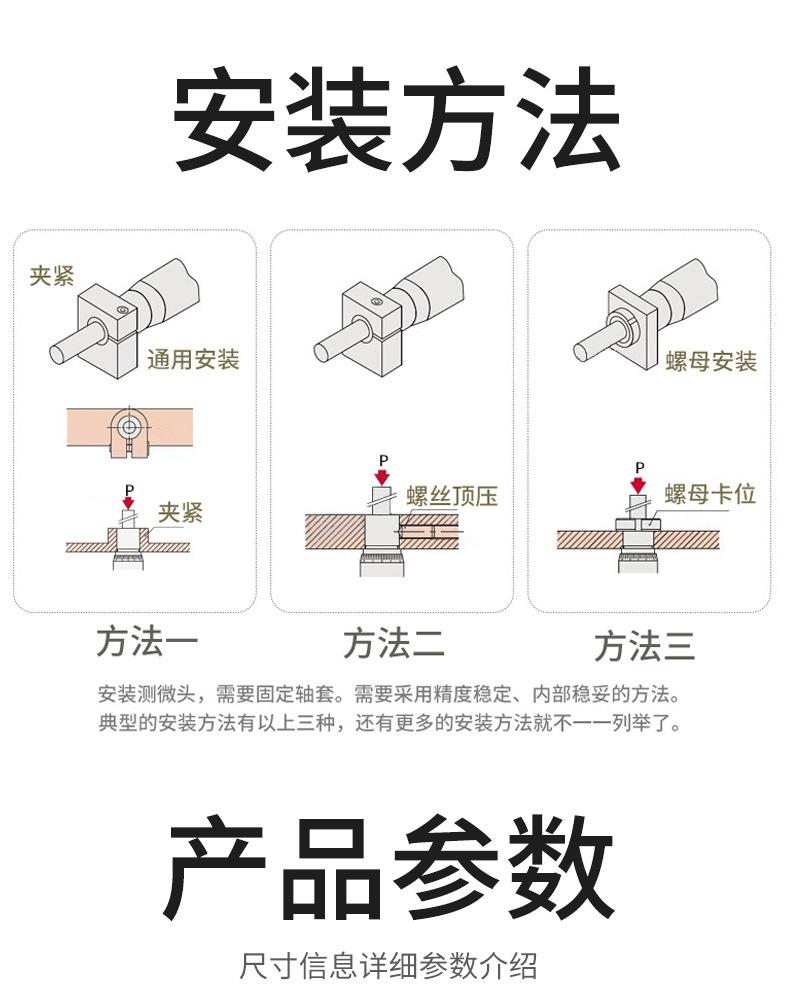 安装方法

夹紧

通用安装

P

夹紧

方法一

P

螺丝顶压

方法二

螺母安装

P

螺母卡位

方法三

安装测微头，需要固定轴套。需要采用精度稳定、内部稳妥的方法。
典型的安装方法有以上三种，还有更多的安装方法就不一一列举了。

产品参数

尺寸信息详细参数介绍