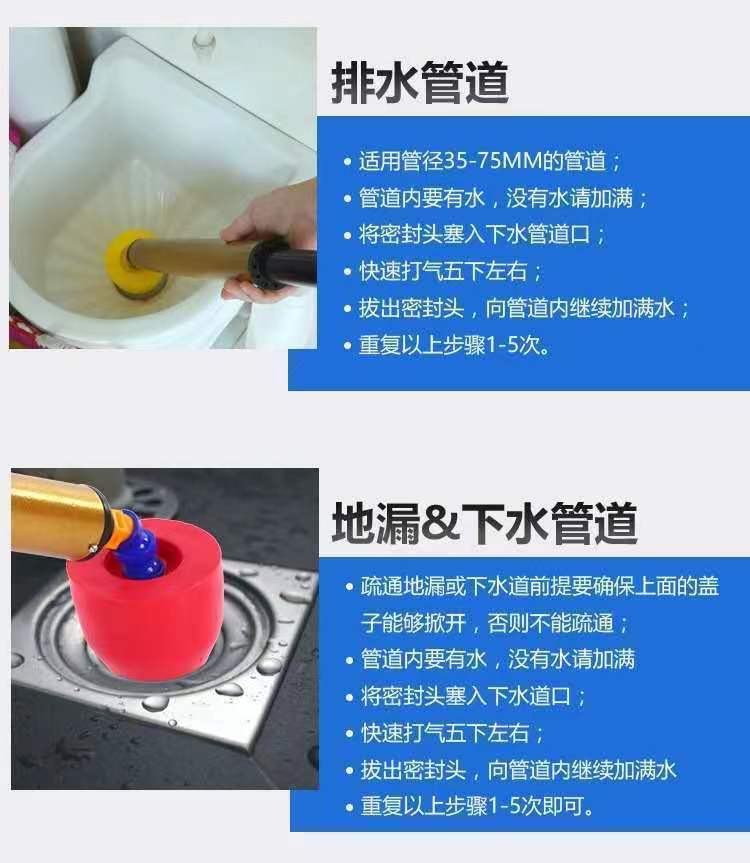 排水管道

• 适用管径35-75MM的管道；
• 管道内要有水，没有水请加满；
• 将密封头塞入下水管道口；
• 快速打气五下左右；
• 拔出密封头，向管道内继续加满水；
• 重复以上步骤1-5次。

地漏&下水管道

• 疏通地漏或下水道前提要确保上面的盖子能够掀开，否则不能疏通；
• 管道内要有水，没有水请加满
• 将密封头塞入下水道口；
• 快速打气五下左右；
• 拔出密封头，向管道内继续加满水
• 重复以上步骤1-5次即可。