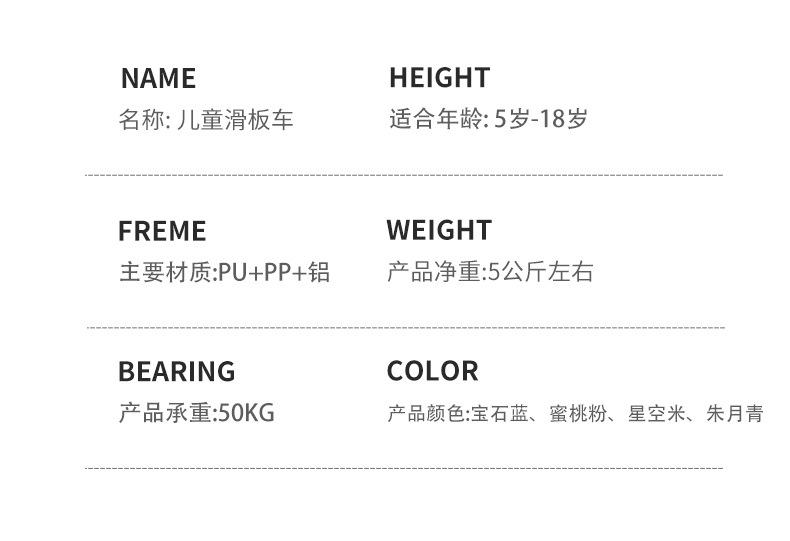 NAME
名称: 儿童滑板车

HEIGHT
适合年龄: 5岁-18岁

FREME
主要材质:PU+PP+铝

WEIGHT
产品净重:5公斤左右

BEARING
产品承重:50KG

COLOR
产品颜色:宝石蓝、蜜桃粉、星空米、朱月青