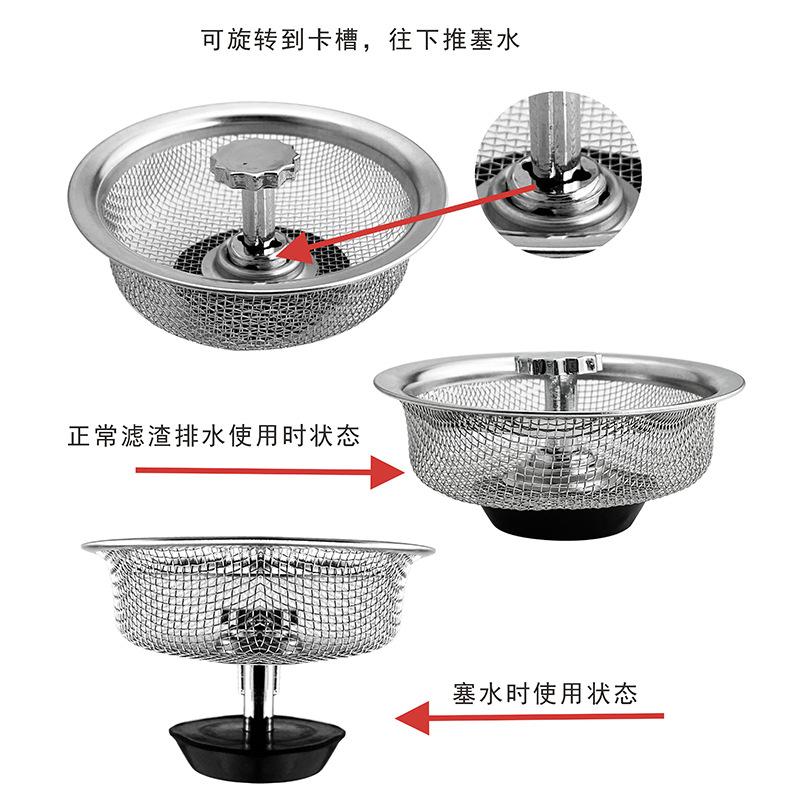 可旋转到卡槽，往下推塞水

正常滤渣排水使用时状态

塞水时使用状态