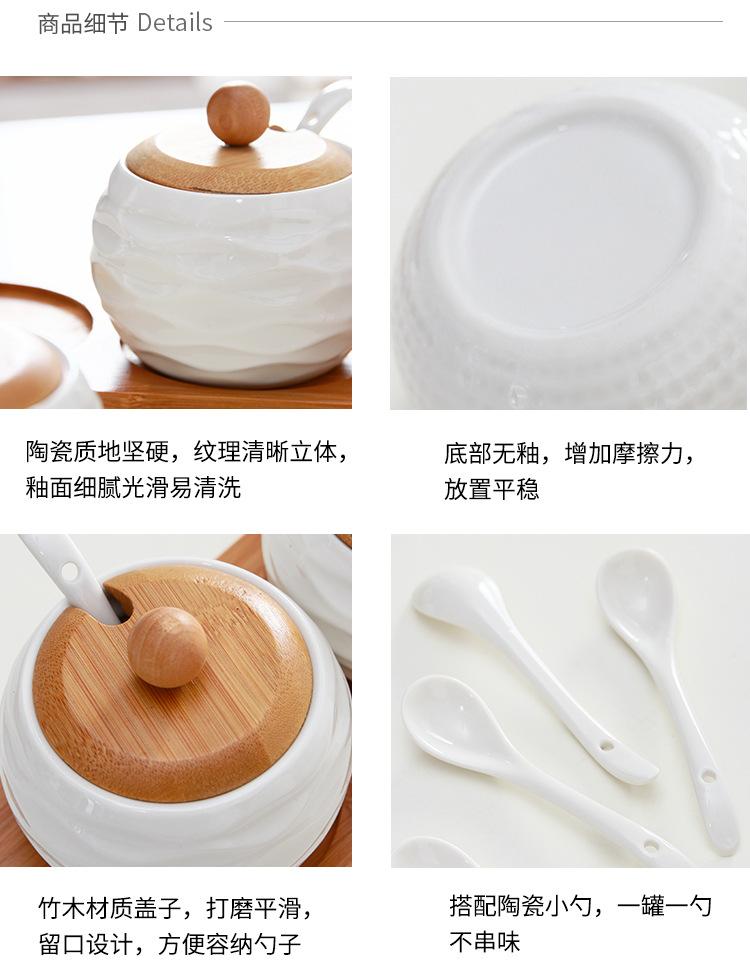 商品细节 Details

陶瓷质地坚硬，纹理清晰立体，釉面细腻光滑易清洗

底部无釉，增加摩擦力，放置平稳

竹木材质盖子，打磨平滑，留口设计，方便容纳勺子

搭配陶瓷小勺，一罐一勺不串味