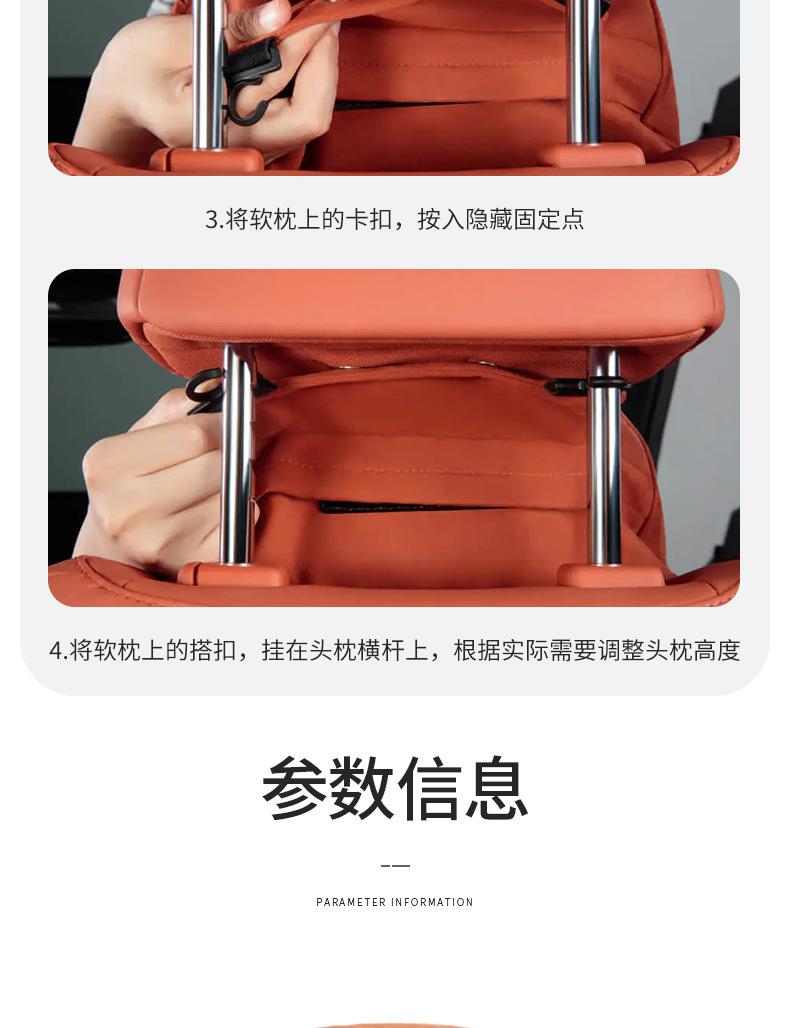 3.将软枕上的卡扣，按入隐藏固定点

4.将软枕上的搭扣，挂在头枕横杆上，根据实际需要调整头枕高度

参数信息

PARAMETER INFORMATION