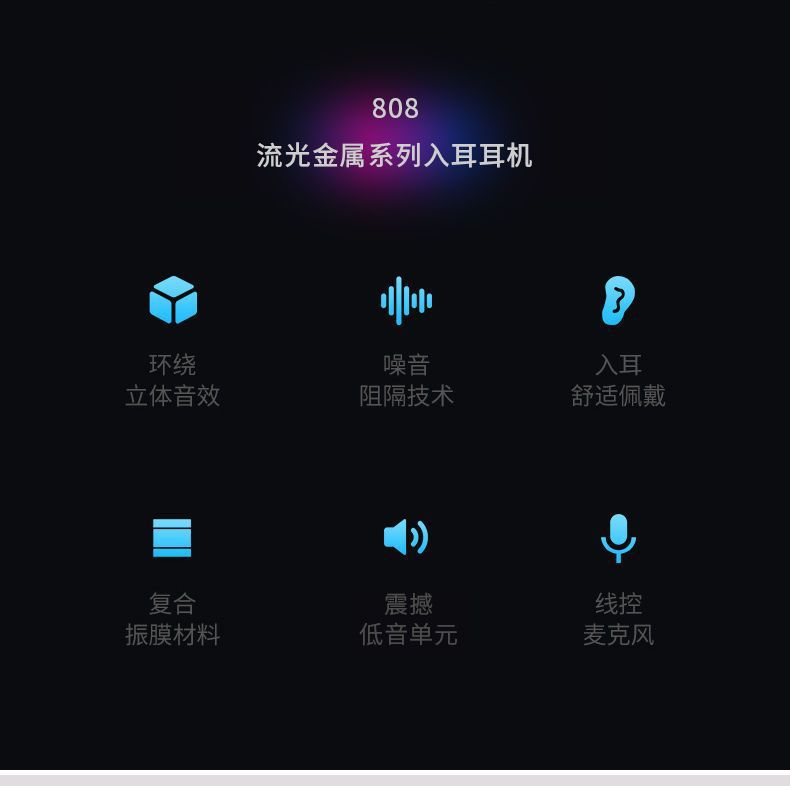 808

流光金属系列入耳耳机

环绕
立体音效

噪音
阻隔技术

入耳
舒适佩戴

复合
振膜材料

震撼
低音单元

线控
麦克风