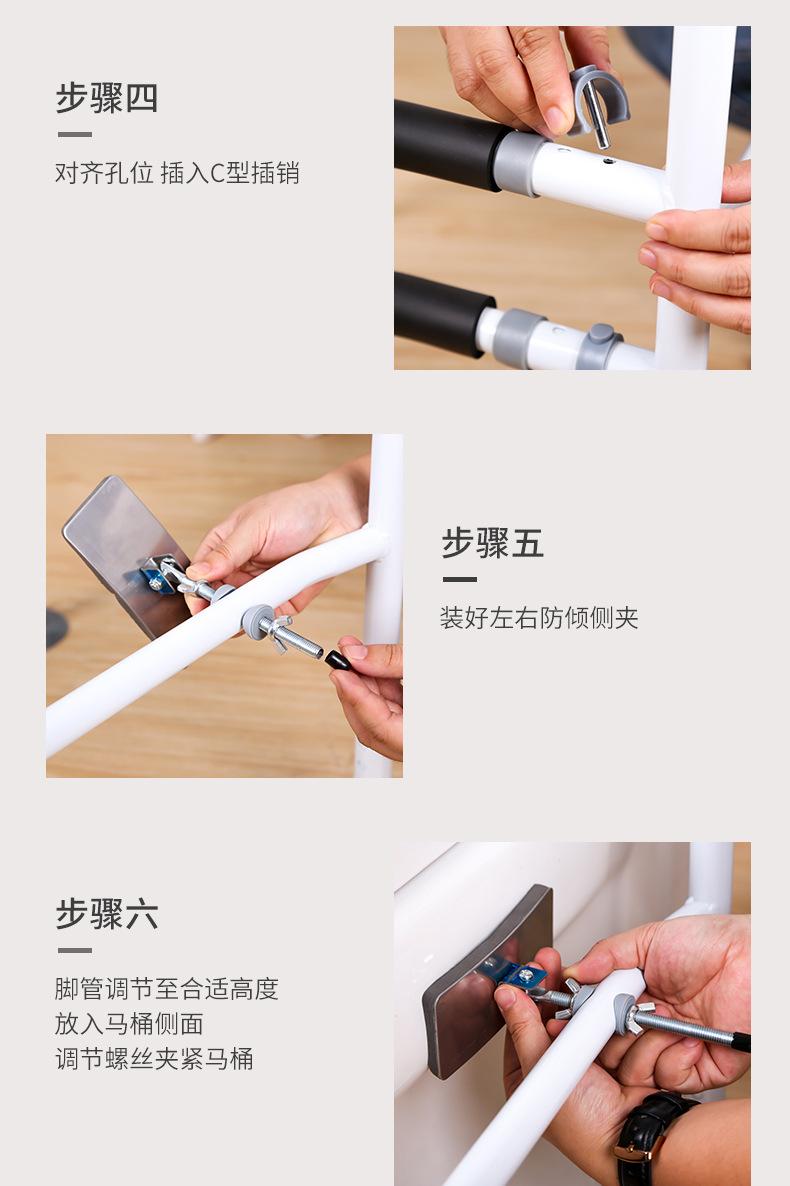 步骤四

对齐孔位 插入C型插销

步骤五

装好左右防倾侧夹

步骤六

脚管调节至合适高度
放入马桶侧面
调节螺丝夹紧马桶