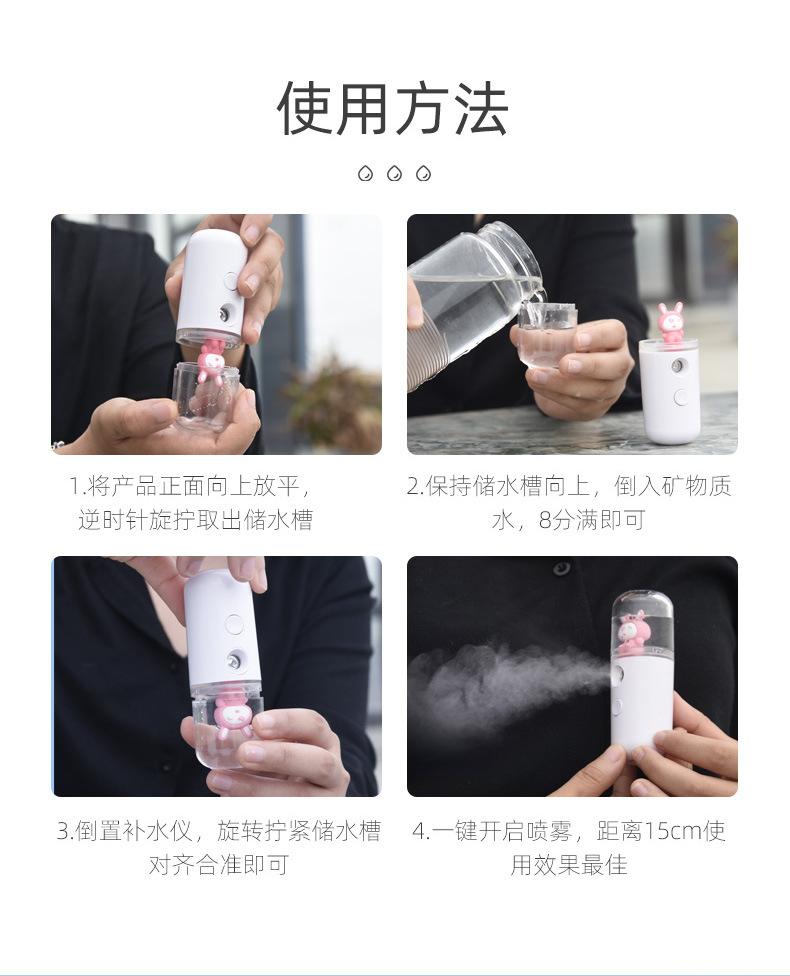 使用方法

1.将产品正面向上放平，逆时针旋拧取出储水槽

2.保持储水槽向上，倒入矿物质水，8分满即可

3.倒置补水仪，旋转拧紧储水槽对齐合准即可

4.一键开启喷雾，距离15cm使用效果最佳