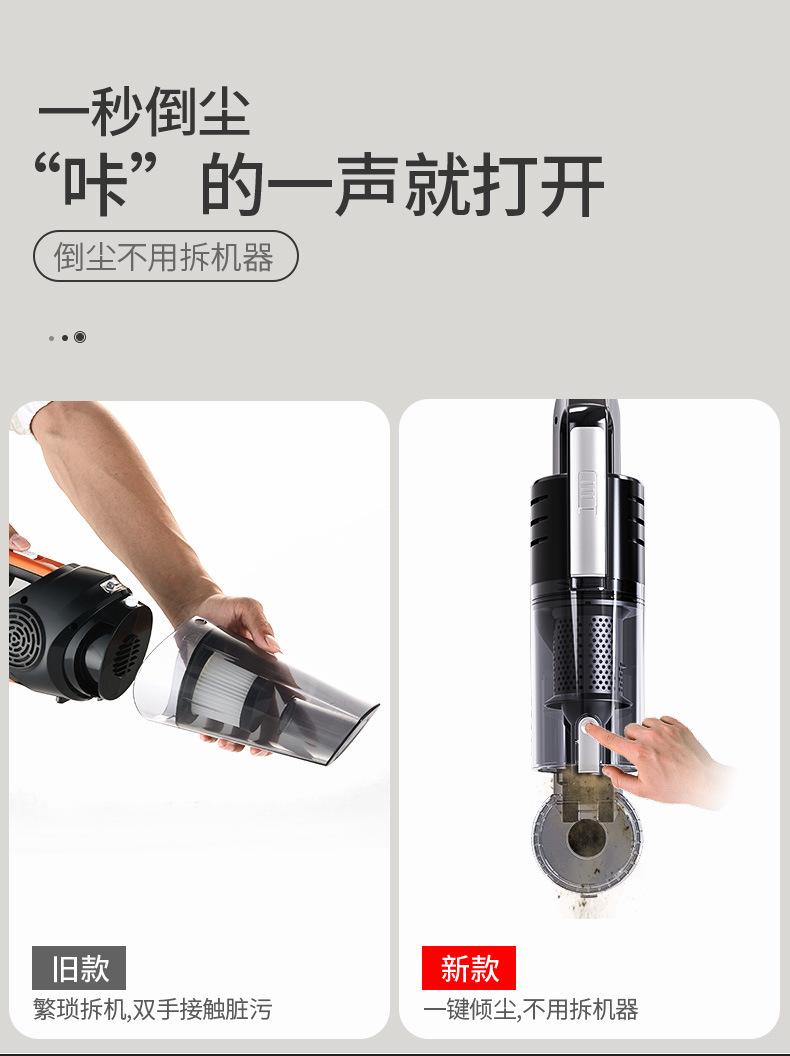 一秒倒尘
“咔”的一声就打开
倒尘不用拆机器

旧款
繁琐拆机,双手接触脏污

新款
一键倾尘,不用拆机器