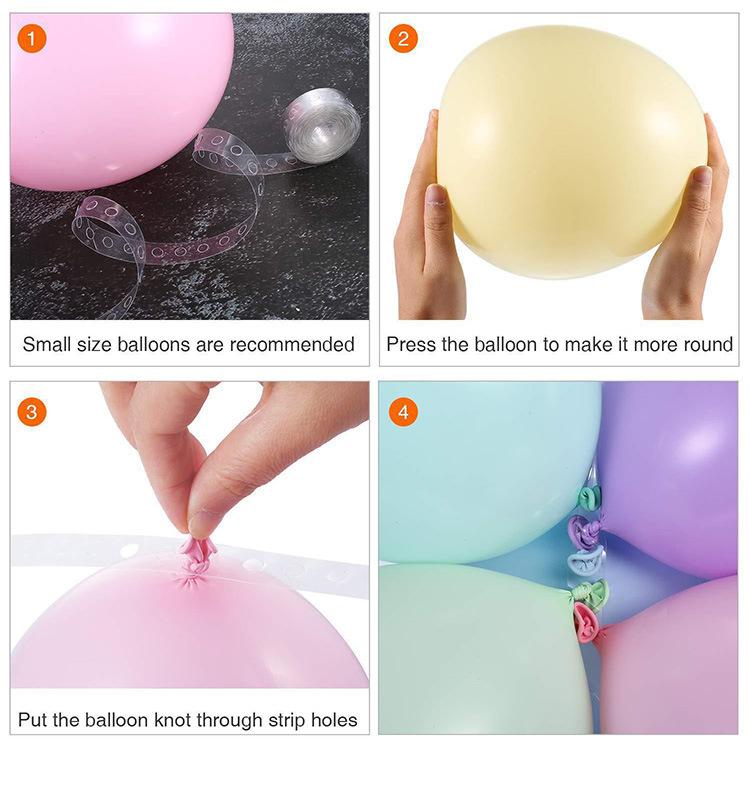 1

Small size balloons are recommended

2

Press the balloon to make it more round

3

Put the balloon knot through strip holes

4