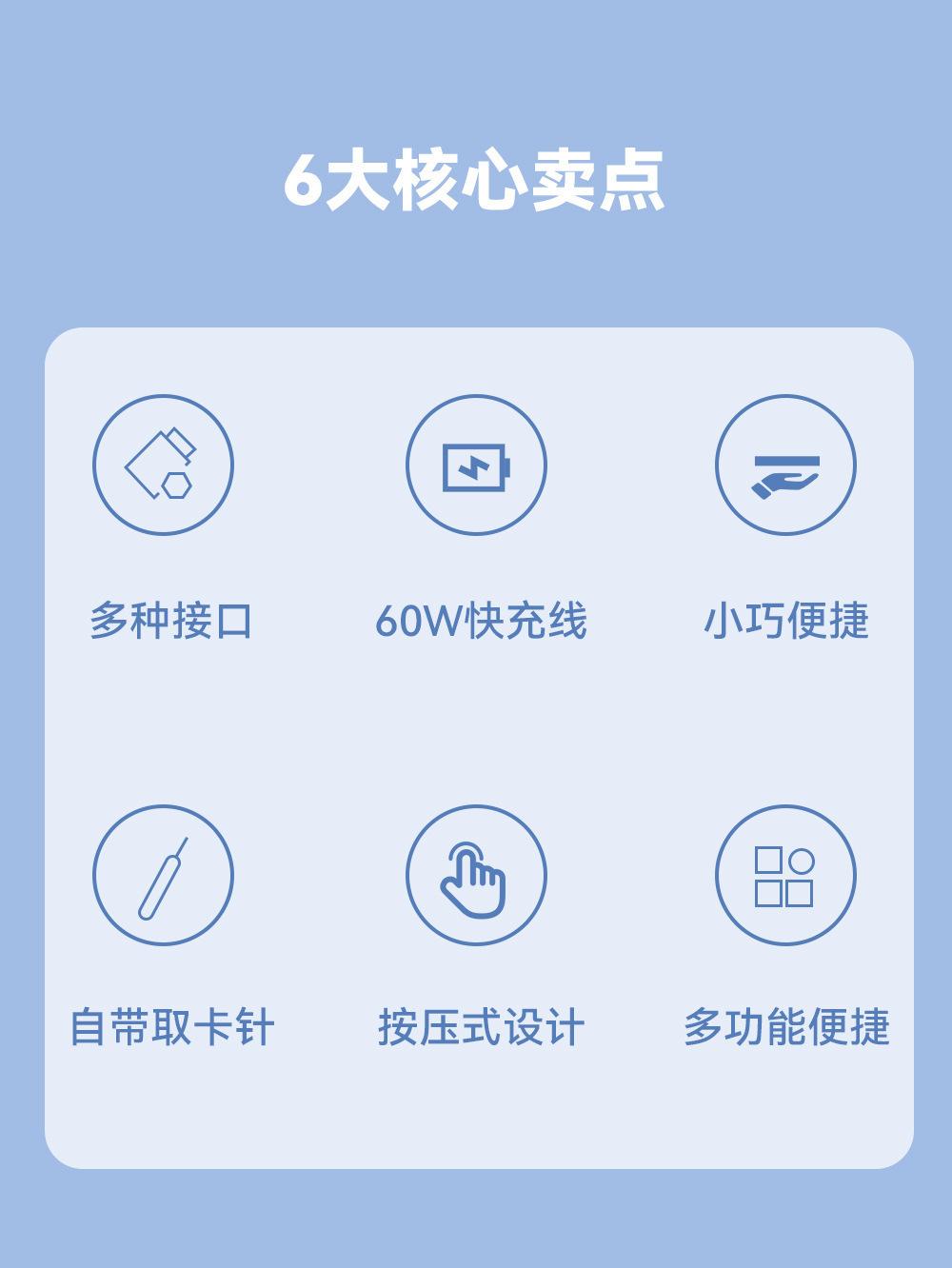 6大核心卖点

多种接口

60W快充线

小巧便捷

自带取卡针

按压式设计

多功能便捷