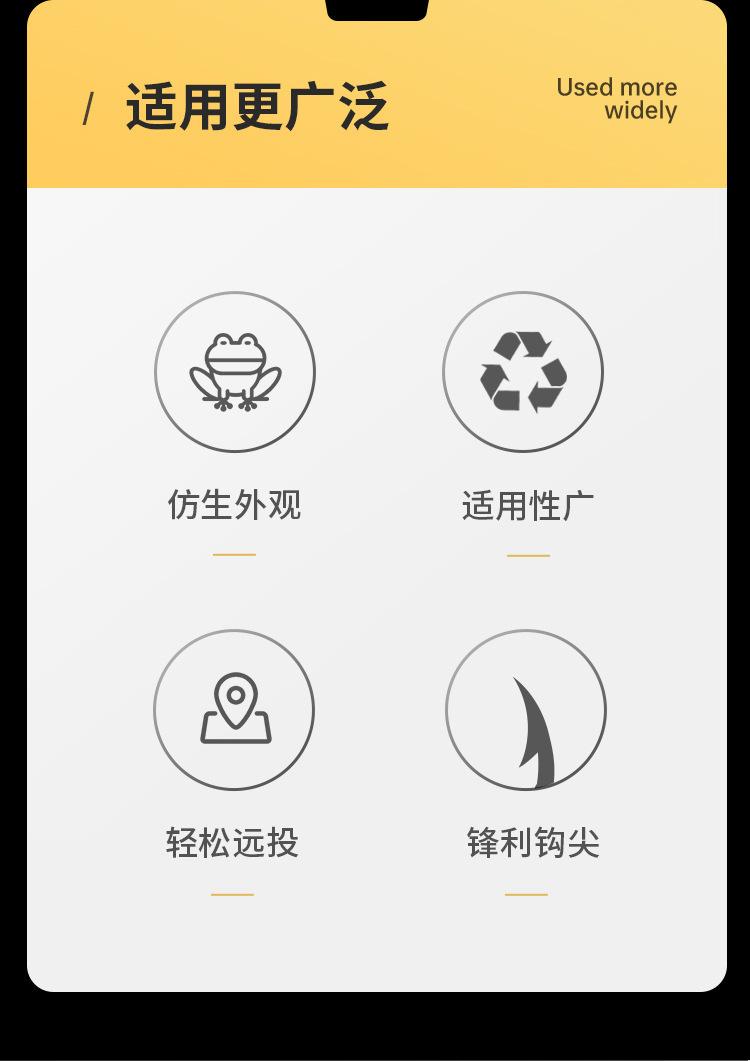 / 适用更广泛

Used more
widely

仿生外观

适用性广

轻松远投

锋利钩尖