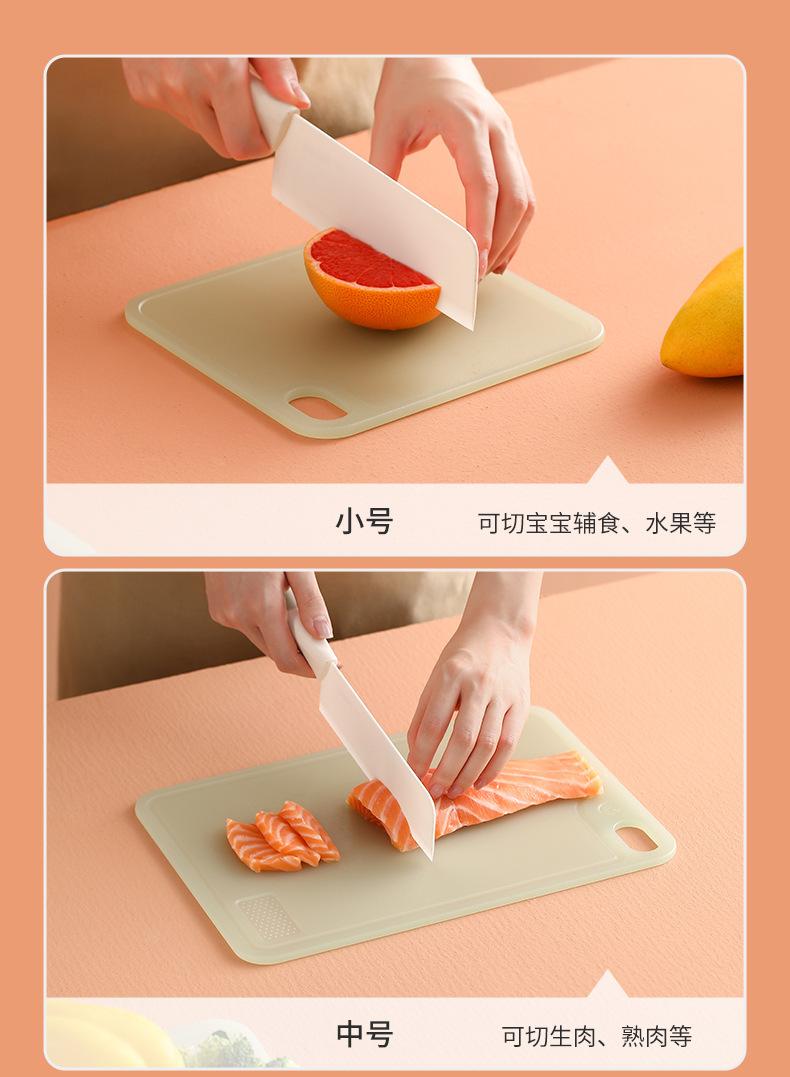 小号 可切宝宝辅食、水果等

中号 可切生肉、熟肉等