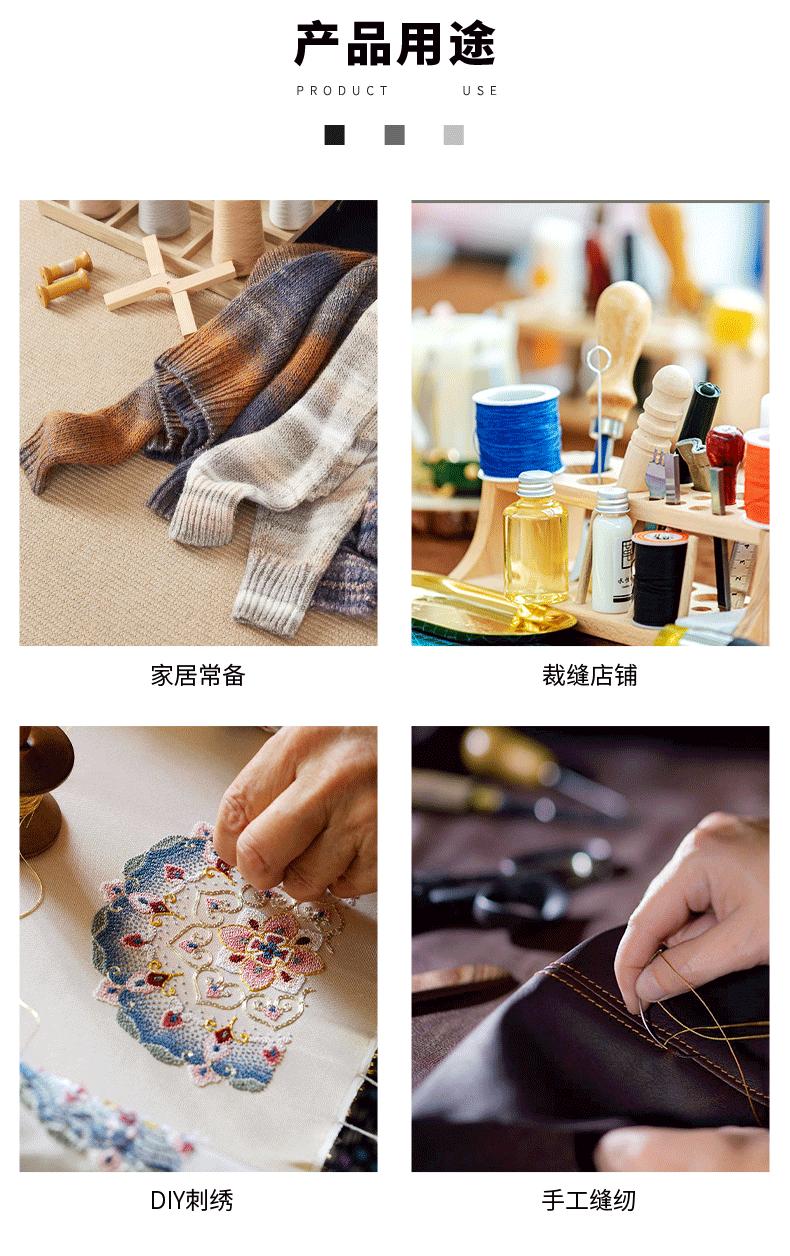 产品用途

PRODUCT USE

家居常备

裁缝店铺

DIY刺绣

手工缝纫