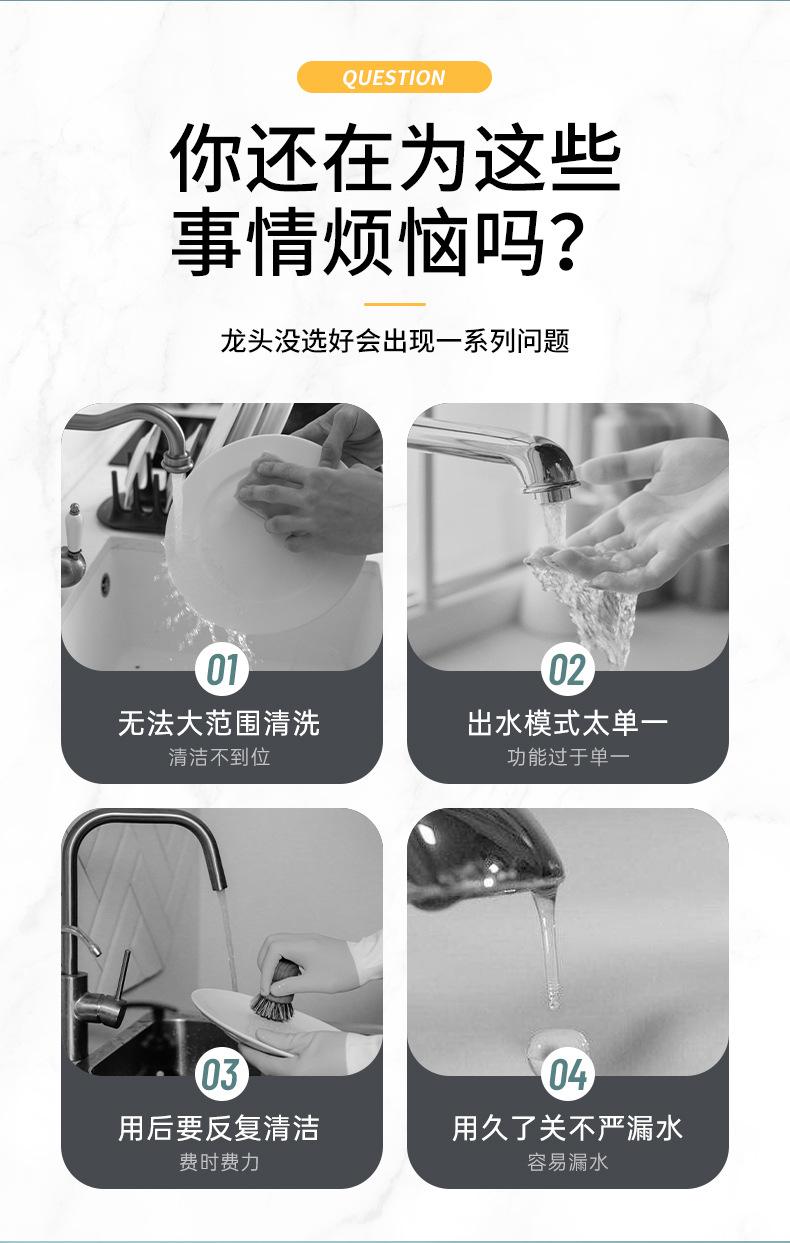 QUESTION

你还在为这些事情烦恼吗?

龙头没选好会出现一系列问题

01
无法大范围清洗
清洁不到位

02
出水模式太单一
功能过于单一

03
用后要反复清洁
费时费力

04
用久了关不严漏水
容易漏水