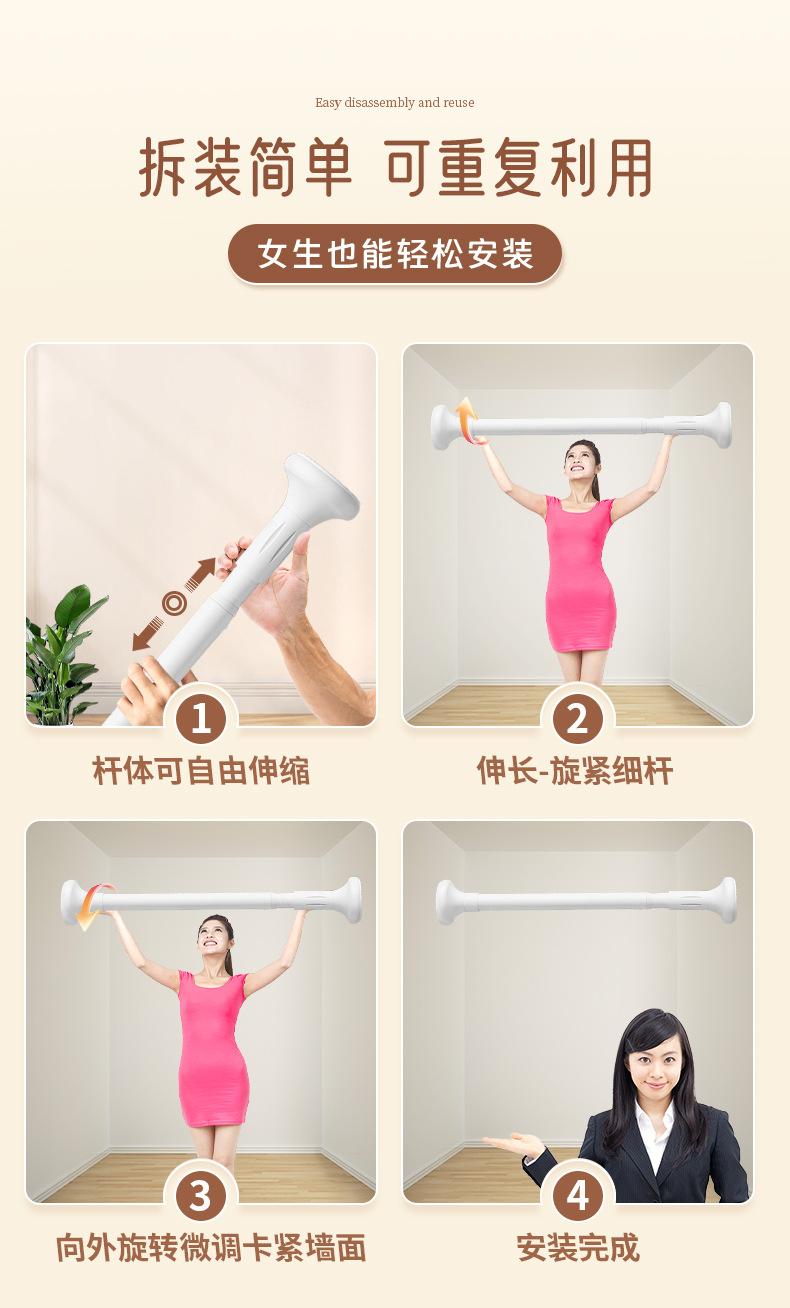 Easy disassembly and reuse

拆装简单 可重复利用

女生也能轻松安装

1

杆体可自由伸缩

2

伸长-旋紧细杆

3

向外旋转微调卡紧墙面

4

安装完成