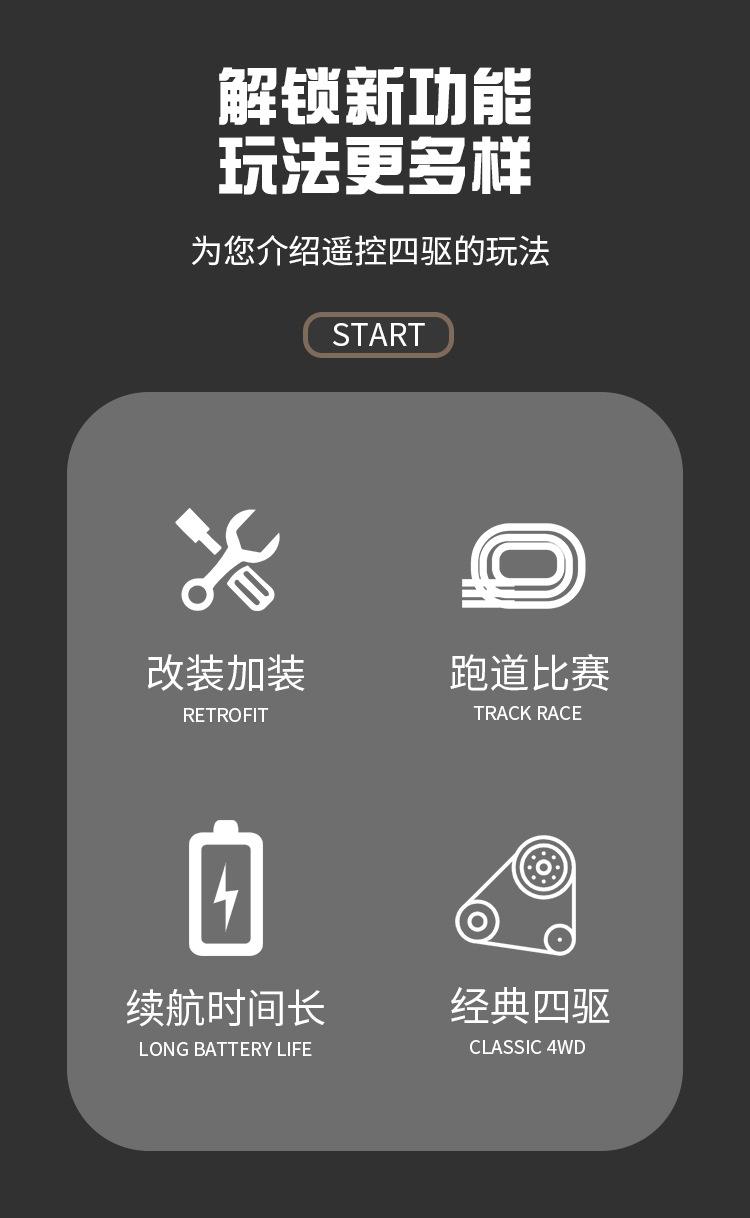 解锁新功能
玩法更多样

为您介绍遥控四驱的玩法

START

改装加装
RETROFIT

跑道比赛
TRACK RACE

续航时间长
LONG BATTERY LIFE

经典四驱
CLASSIC 4WD