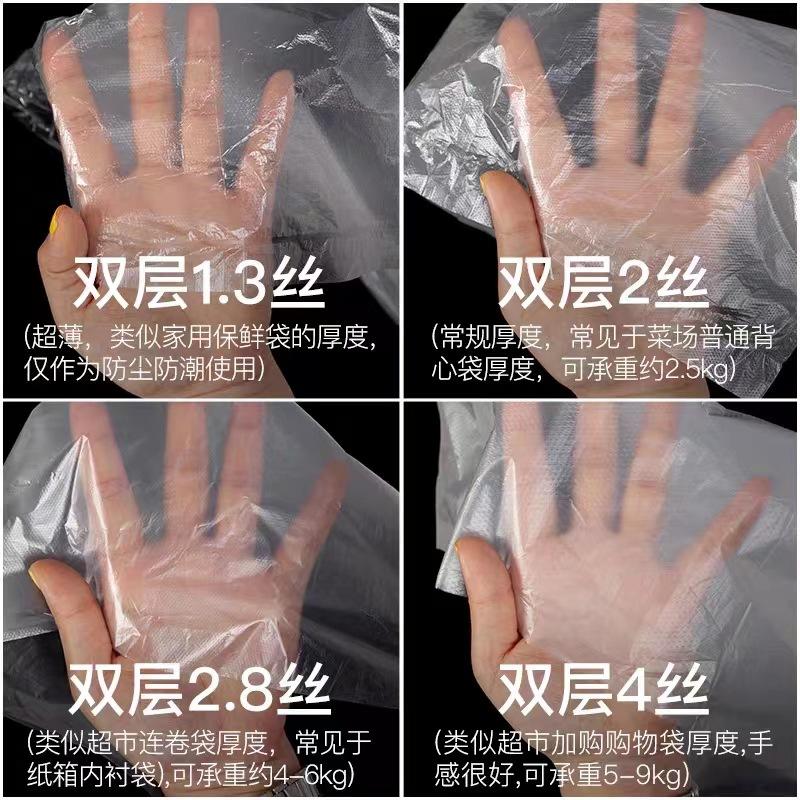 双层1.3丝

(超薄，类似家用保鲜袋的厚度，仅作为防尘防潮使用)

双层2丝

(常规厚度，常见于菜场普通背心袋厚度，可承重约2.5kg)

双层2.8丝

(类似超市连卷袋厚度，常见于纸箱内衬袋),可承重约4-6kg)

双层4丝

(类似超市加购购物袋厚度,手感很好,可承重5-9kg)