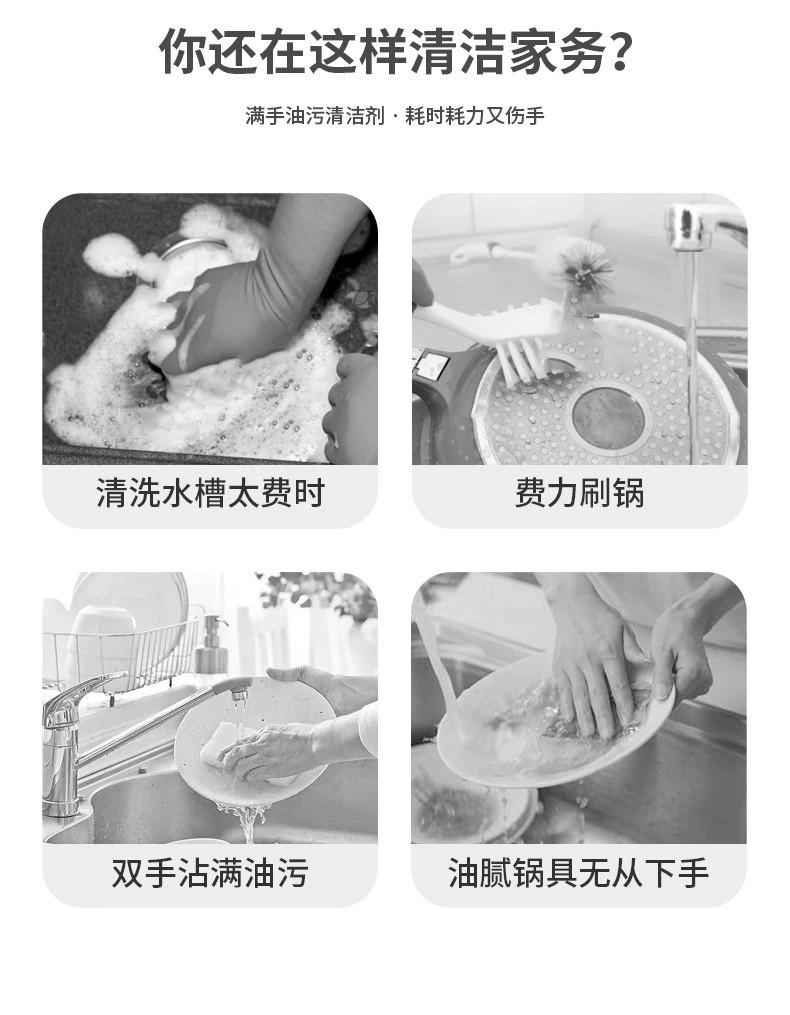 你还在这样清洁家务？

满手油污清洁剂 · 耗时耗力又伤手

清洗水槽太费时

费力刷锅

双手沾满油污

油腻锅具无从下手