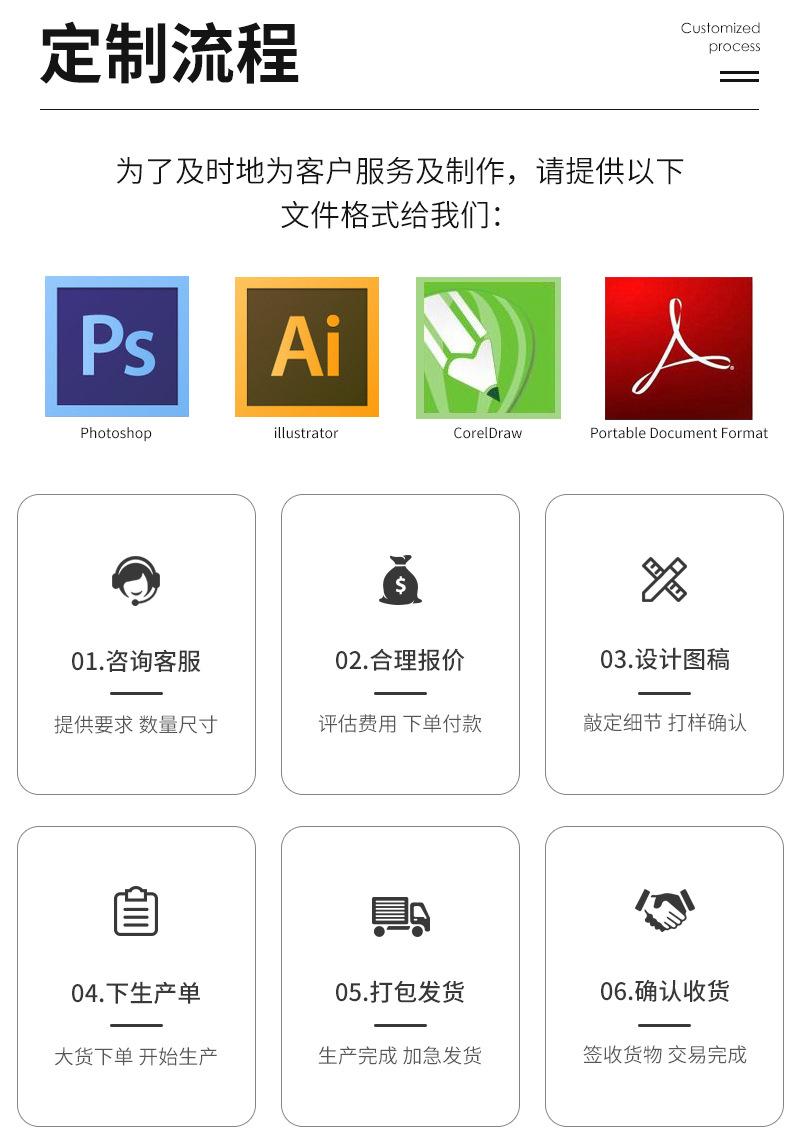 定制流程

Customized
process

为了及时地为客户服务及制作，请提供以下文件格式给我们：

Ps
Photoshop

Ai
illustrator

CorelDraw

Portable Document Format

01.咨询客服
提供要求 数量尺寸

02.合理报价
评估费用 下单付款

03.设计图稿
敲定细节 打样确认

04.下生产单
大货下单 开始生产

05.打包发货
生产完成 加急发货

06.确认收货
签收货物 交易完成