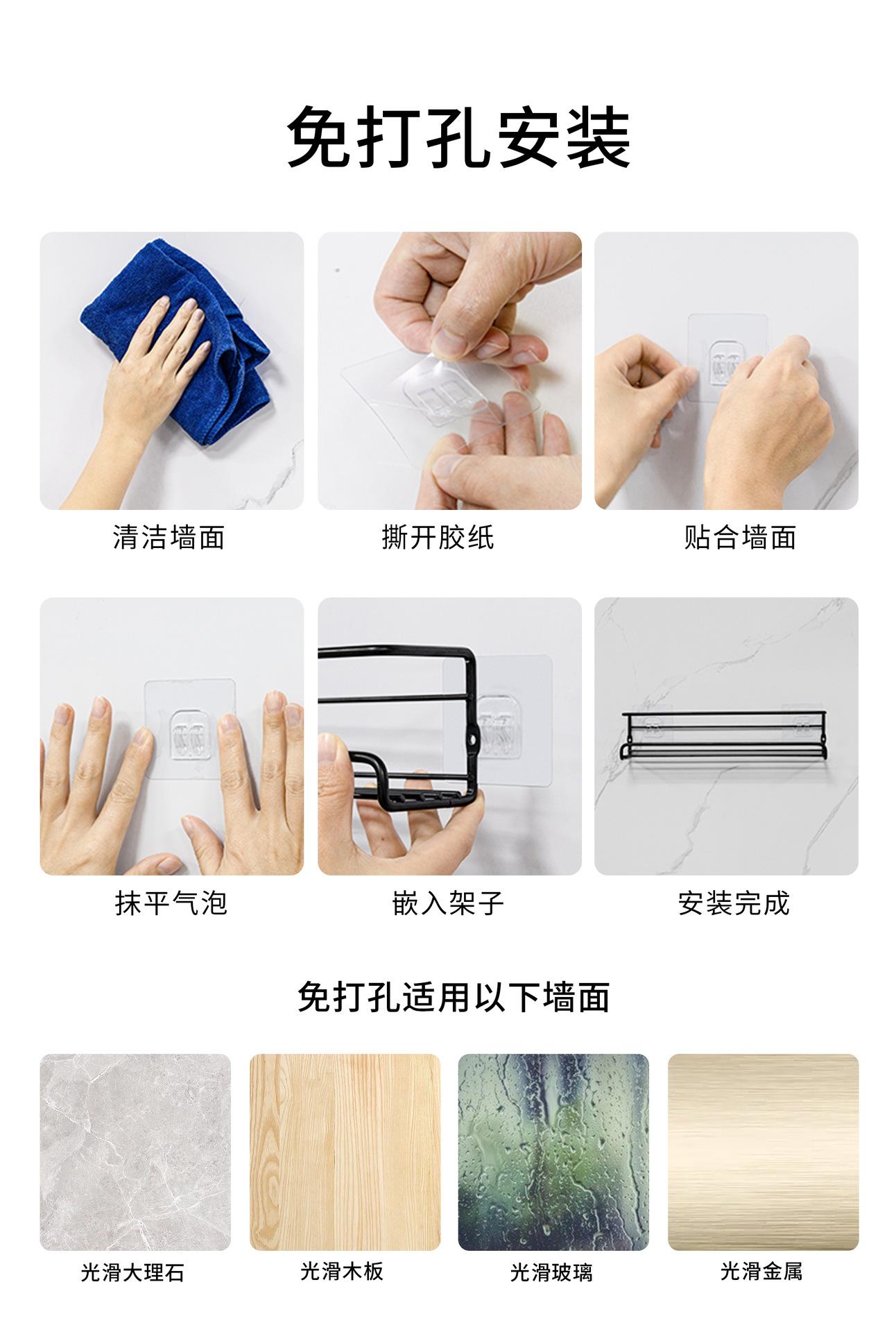 免打孔安装

清洁墙面

撕开胶纸

贴合墙面

抹平气泡

嵌入架子

安装完成

免打孔适用以下墙面

光滑大理石

光滑木板

光滑玻璃

光滑金属