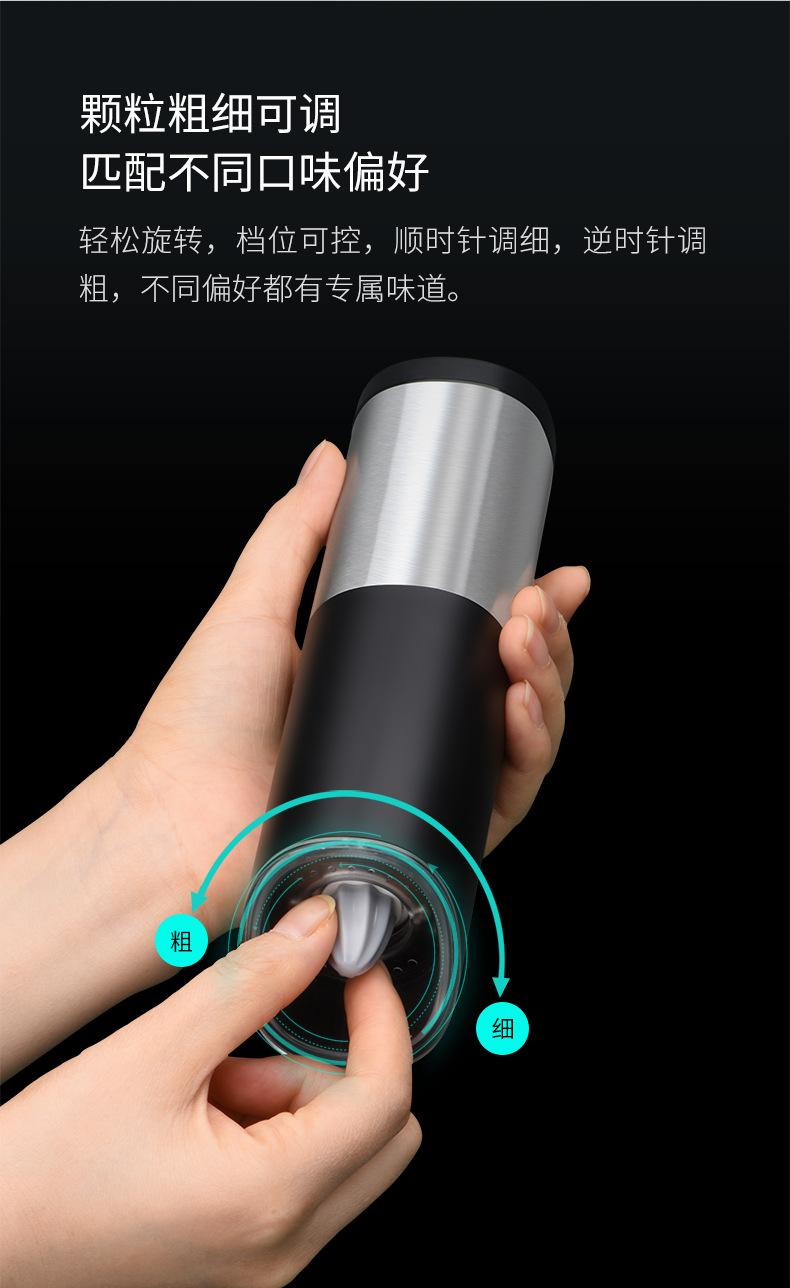 颗粒粗细可调
匹配不同口味偏好

轻松旋转，档位可控，顺时针调细，逆时针调粗，不同偏好都有专属味道。

粗

细