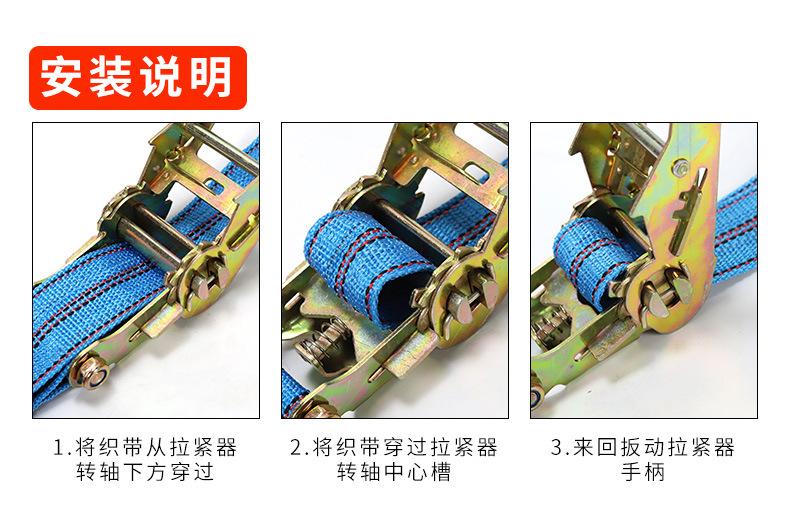 安装说明

1.将织带从拉紧器转轴下方穿过

2.将织带穿过拉紧器转轴中心槽

3.来回扳动拉紧器手柄